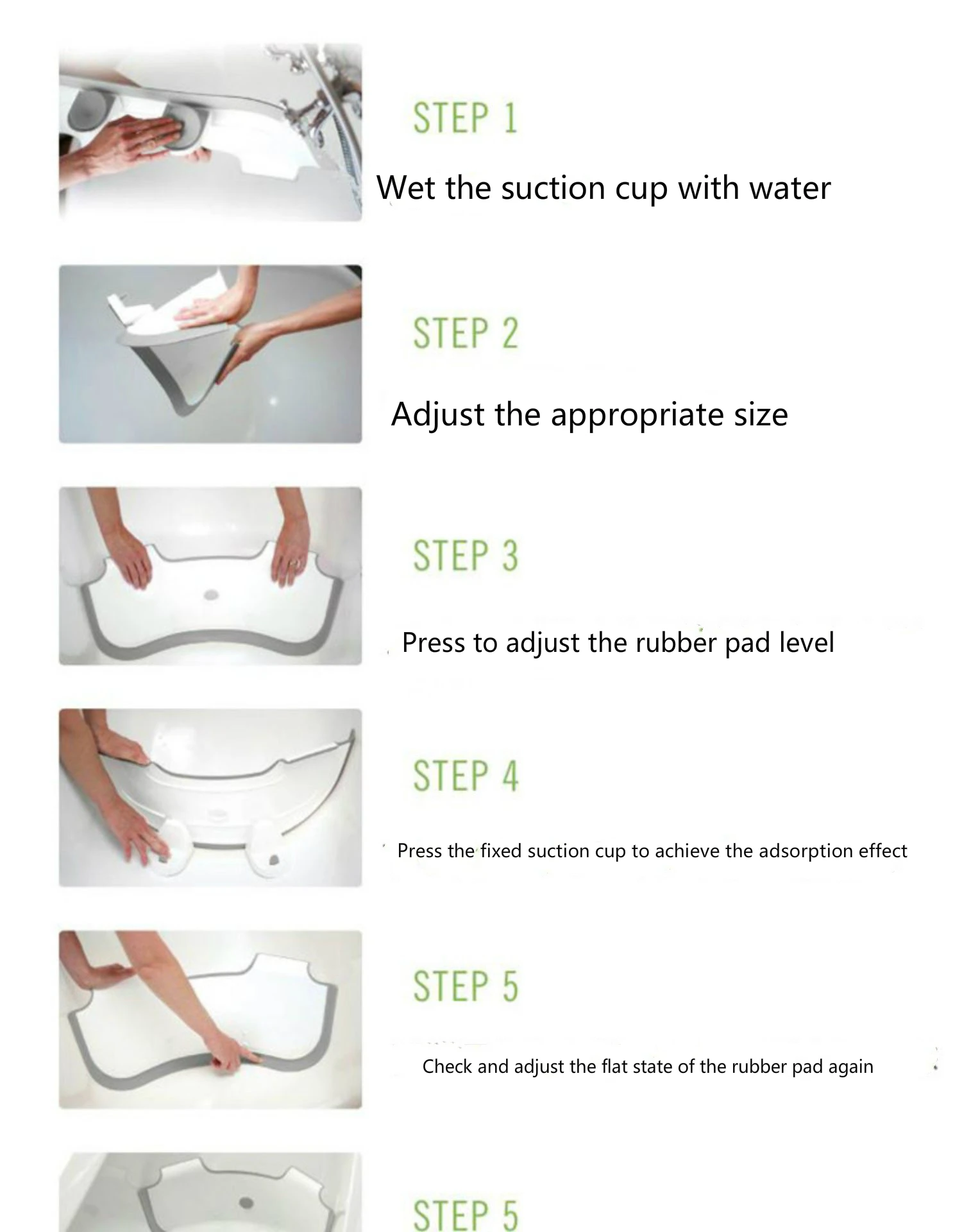 STEP 1

Wet the suction cup with water

STEP 2

Adjust the appropriate size

STEP 3

Press to adjust the rubber pad level

STEP 4

Press the fixed suction cup to achieve the adsorption effect

STEP 5

Check and adjust the flat state of the rubber pad again

STEP 5