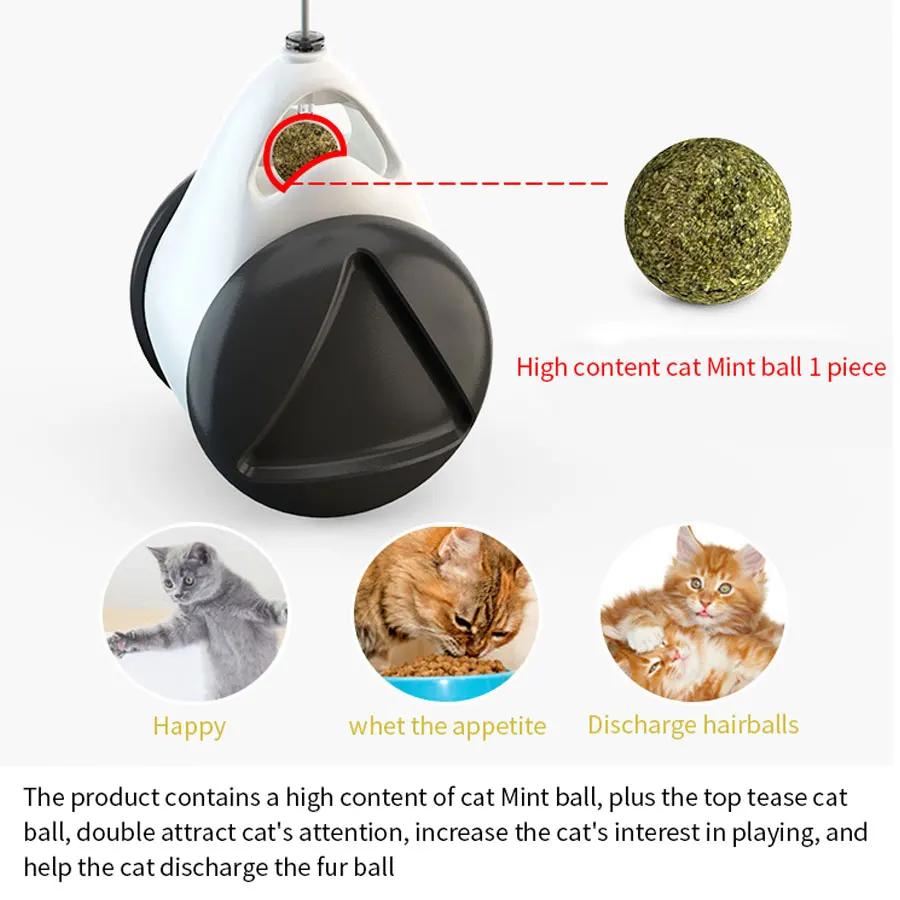 High content cat Mint ball 1 piece

Happy

whet the appetite

Discharge hairballs

The product contains a high content of cat Mint ball, plus the top tease cat ball, double attract cat's attention, increase the cat's interest in playing, and help the cat discharge the fur ball