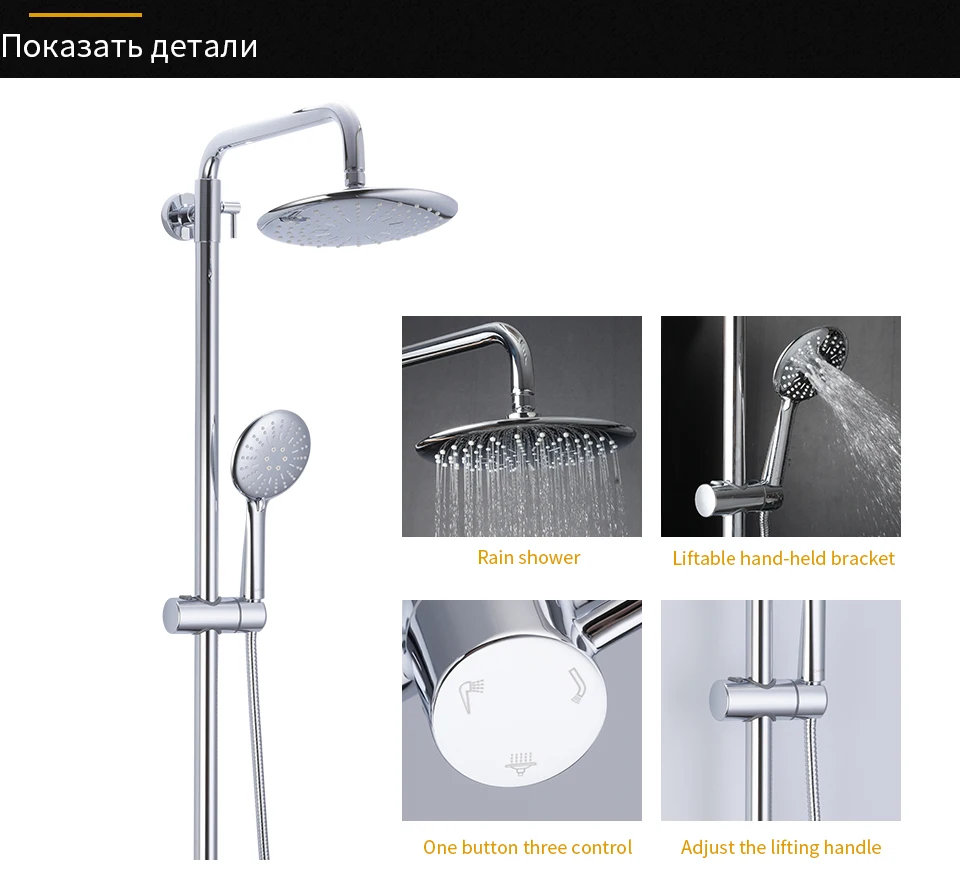 Показать детали

Rain shower

Liftable hand-held bracket

One button three control

Adjust the lifting handle