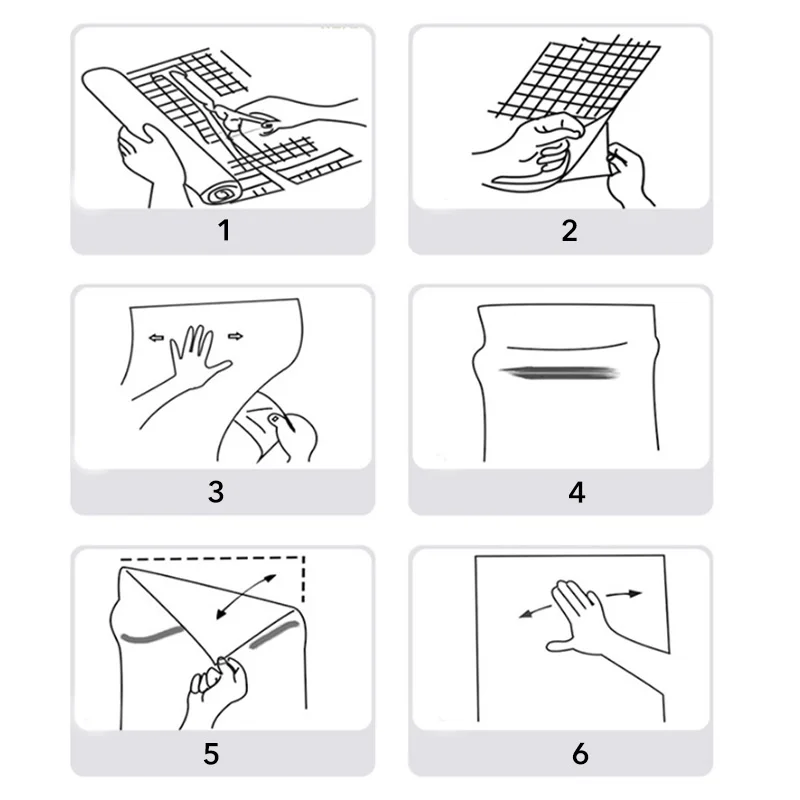 1

2

3

4

5

6