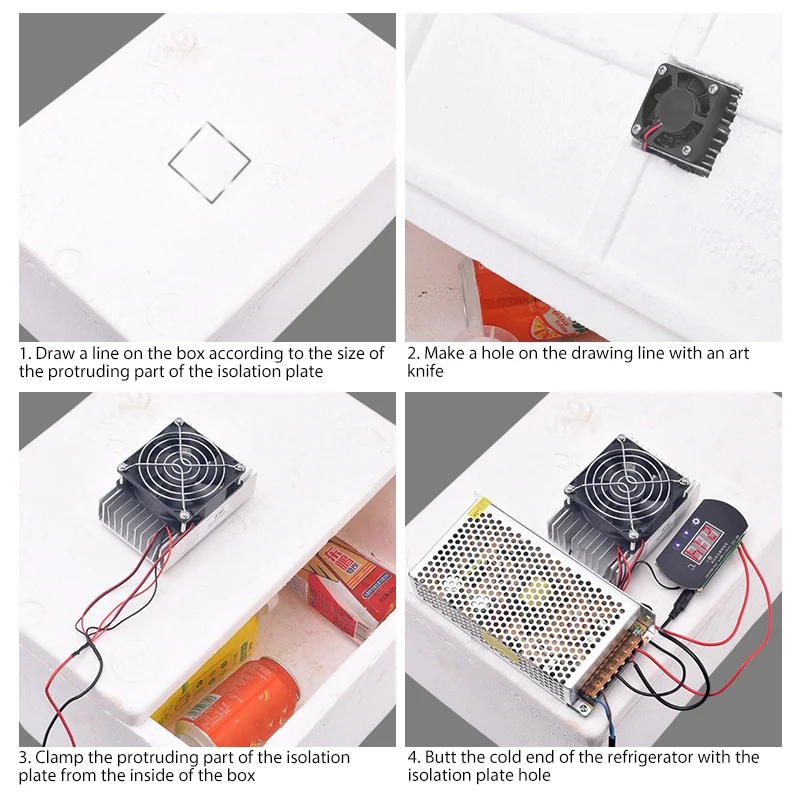 1. Draw a line on the box according to the size of the protruding part of the isolation plate

2. Make a hole on the drawing line with an art knife

3. Clamp the protruding part of the isolation plate from the inside of the box

4. Butt the cold end of the refrigerator with the isolation plate hole