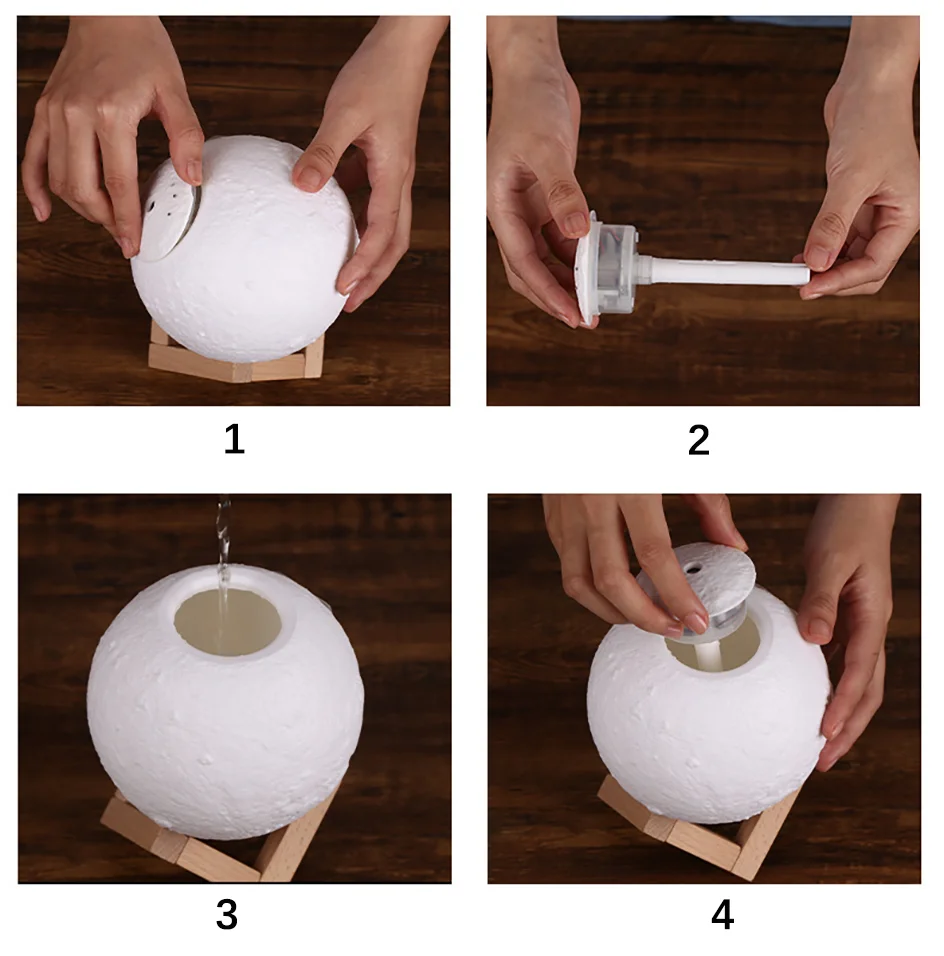 1

2

3

4