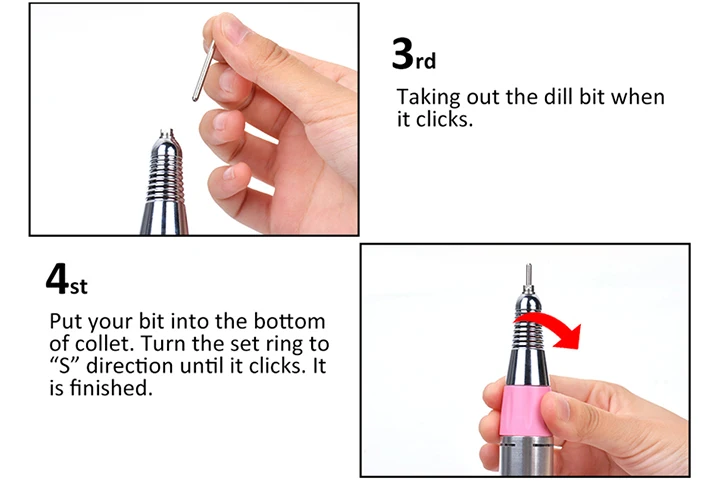 3rd

Taking out the dill bit when it clicks.

4st

Put your bit into the bottom of collet. Turn the set ring to “S” direction until it clicks. It is finished.