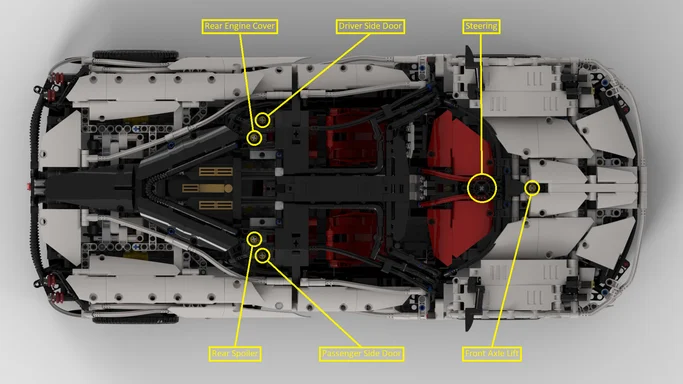 Rear Engine Cover
Driver Side Door
Steering
Rear Spoiler
Passenger Side Door
Front Axle Lift