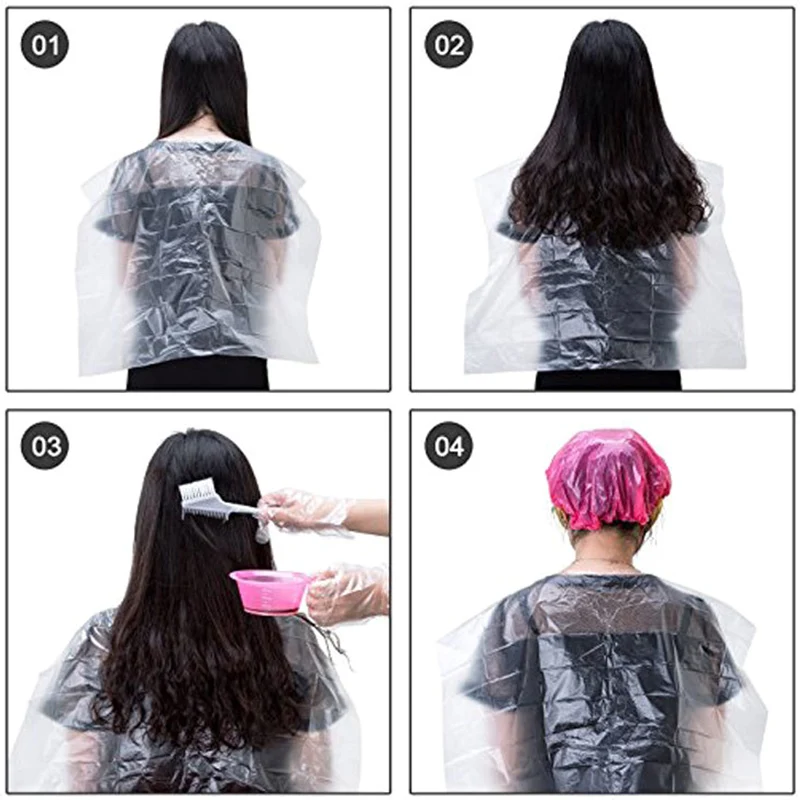 01

02

03

04