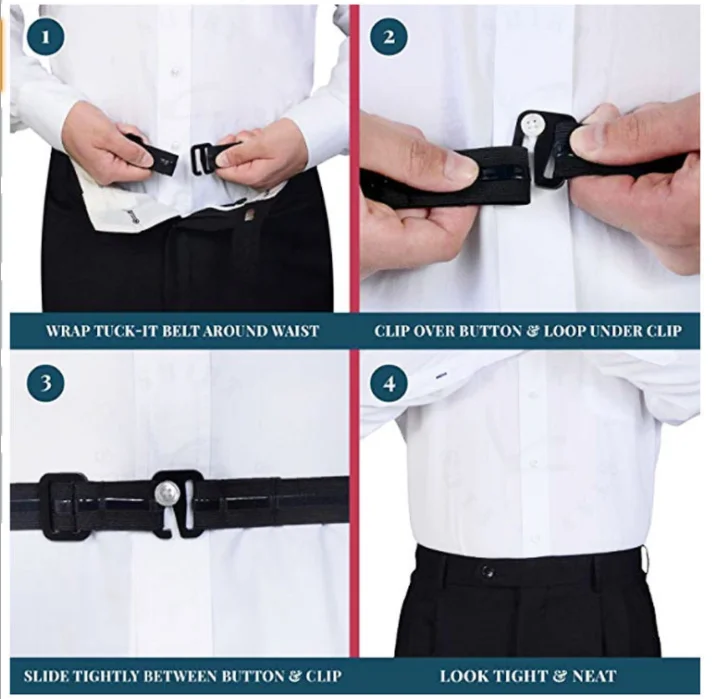 1

WRAP TUCK-IT BELT AROUND WAIST

2

CLIP OVER BUTTON & LOOP UNDER CLIP

3

SLIDE TIGHTLY BETWEEN BUTTON & CLIP

4

LOOK TIGHT & NEAT