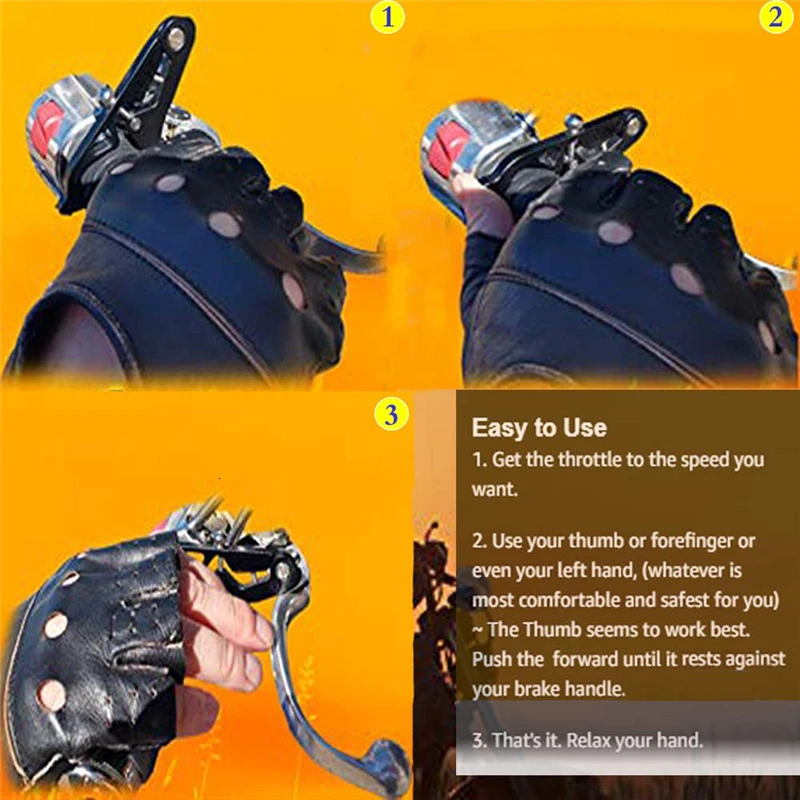 1

2

3

Easy to Use
1. Get the throttle to the speed you want.

2. Use your thumb or forefinger or even your left hand, (whatever is most comfortable and safest for you) ~ The Thumb seems to work best. Push the forward until it rests against your brake handle.

3. That's it. Relax your hand.