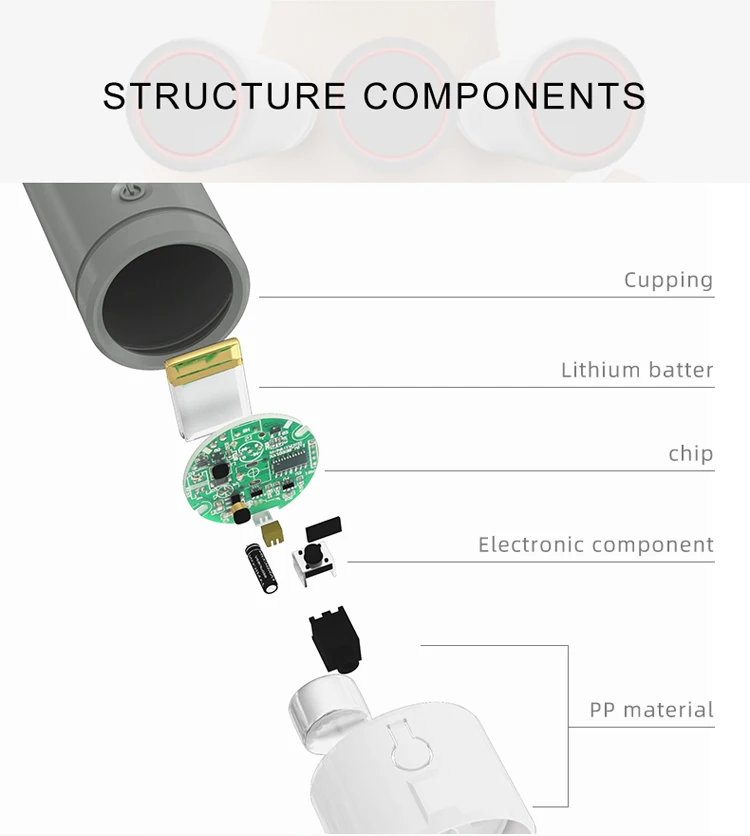 STRUCTURE COMPONENTS

Cupping

Lithium batter

chip

Electronic component

PP material