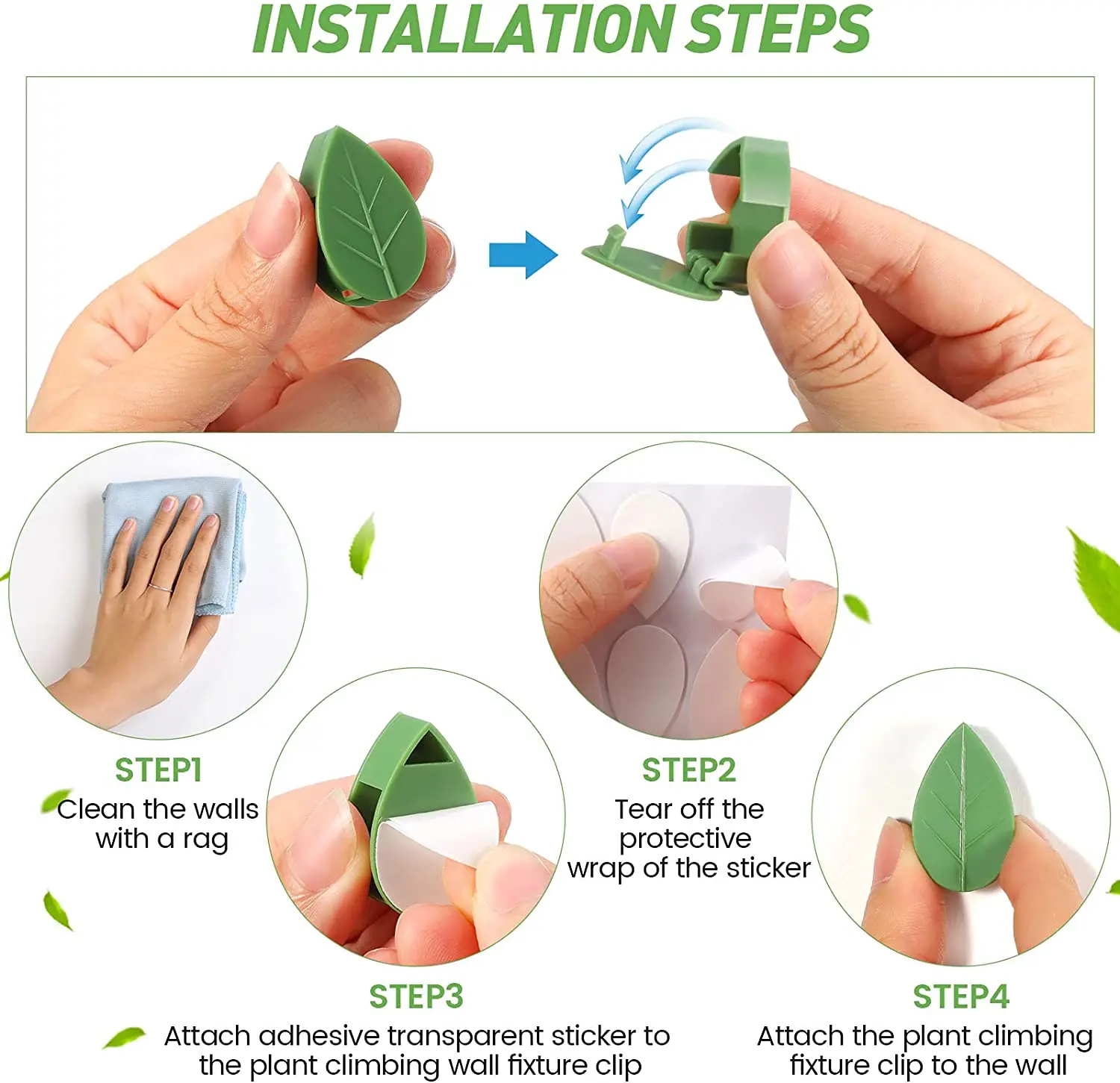 INSTALLATION STEPS

STEP1
Clean the walls with a rag

STEP2
Tear off the protective wrap of the sticker

STEP3
Attach adhesive transparent sticker to the plant climbing wall fixture clip

STEP4
Attach the plant climbing fixture clip to the wall