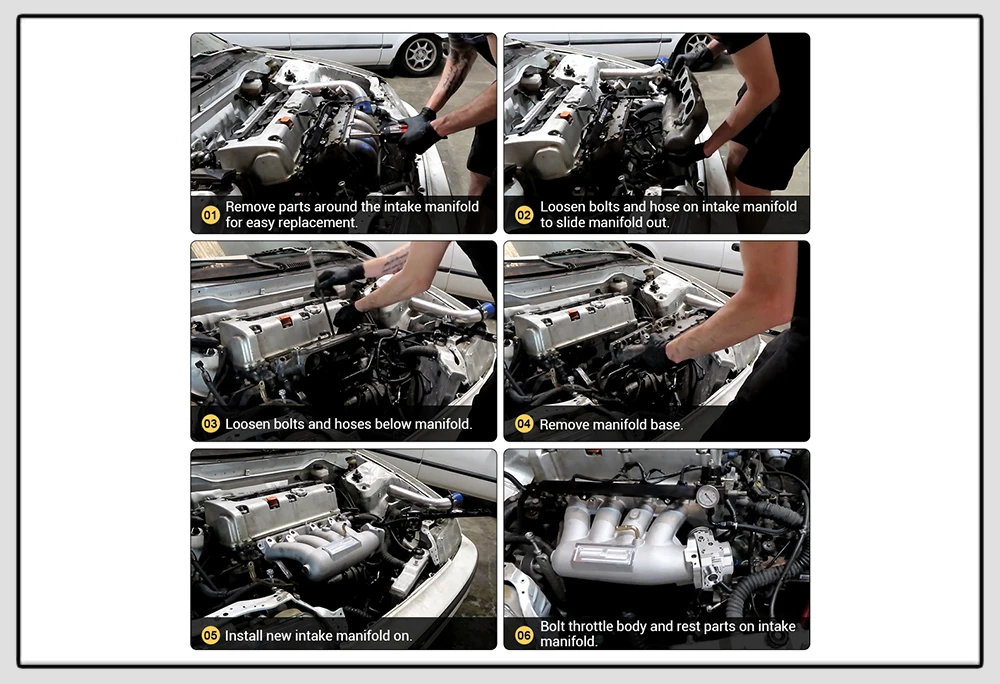 01 Remove parts around the intake manifold for easy replacement.

02 Loosen bolts and hose on intake manifold to slide manifold out.

03 Loosen bolts and hoses below manifold.

04 Remove manifold base.

05 Install new intake manifold on.

06 Bolt throttle body and rest parts on intake manifold.