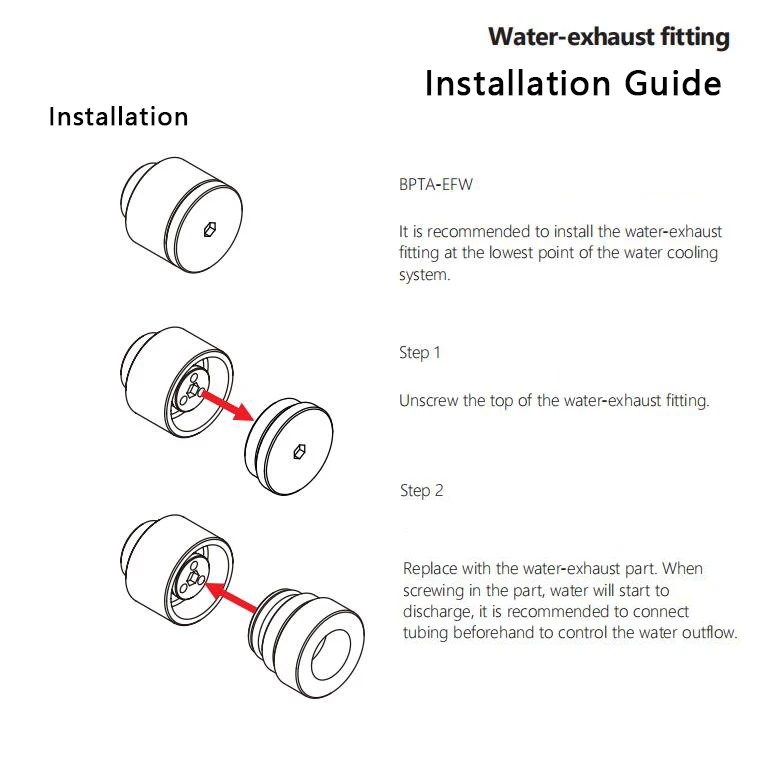 Water-exhaust fitting

Installation Guide

Installation

BPTA-EFW

It is recommended to install the water-exhaust fitting at the lowest point of the water cooling system.

Step 1

Unscrew the top of the water-exhaust fitting.

Step 2

Replace with the water-exhaust part. When screwing in the part, water will start to discharge, it is recommended to connect tubing beforehand to control the water outflow.