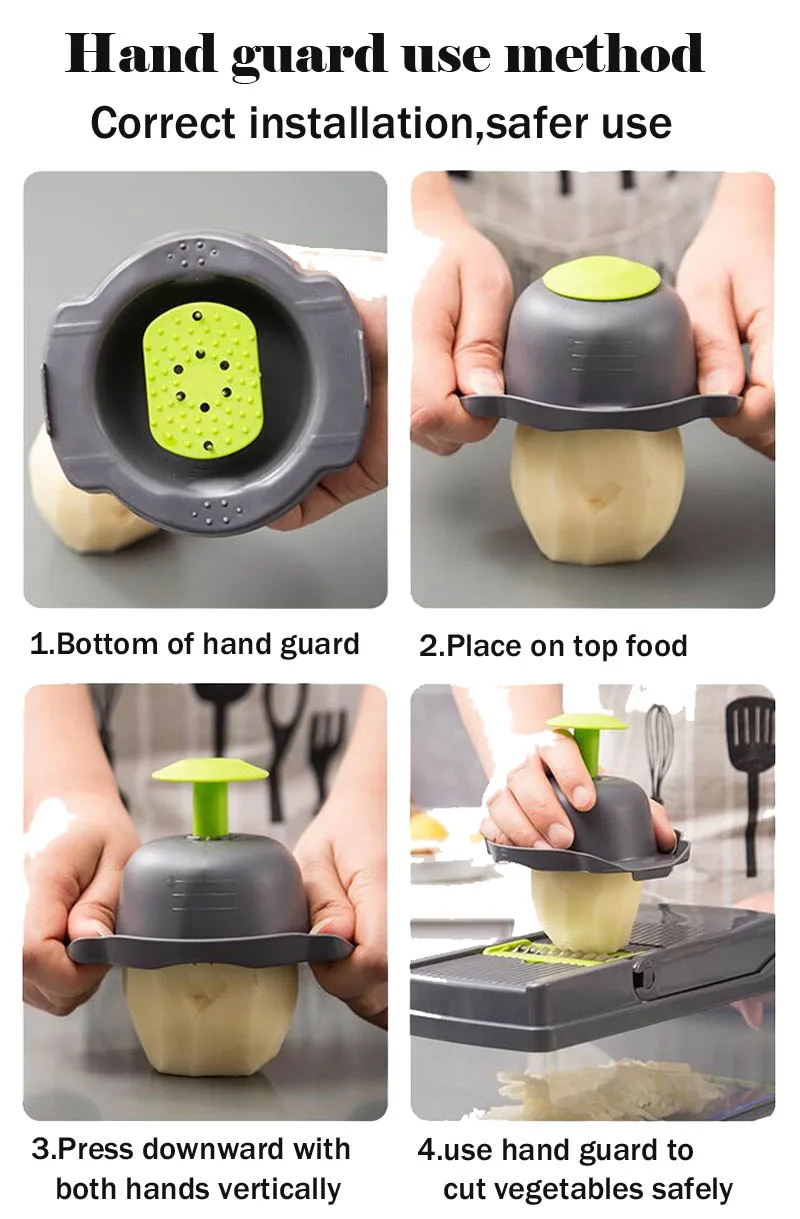 Hand guard use method

Correct installation,safer use

1.Bottom of hand guard

2.Place on top food

3.Press downward with both hands vertically

4.use hand guard to cut vegetables safely