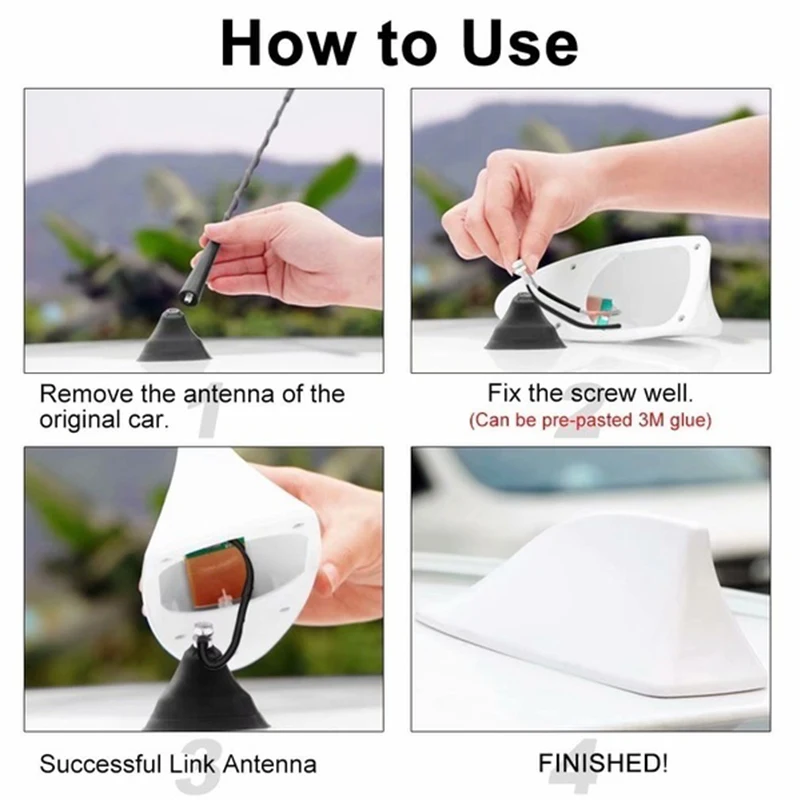 How to Use

Remove the antenna of the original car.

1

Fix the screw well.
(Can be pre-pasted 3M glue)

2

Successful Link Antenna

3

FINISHED!

4