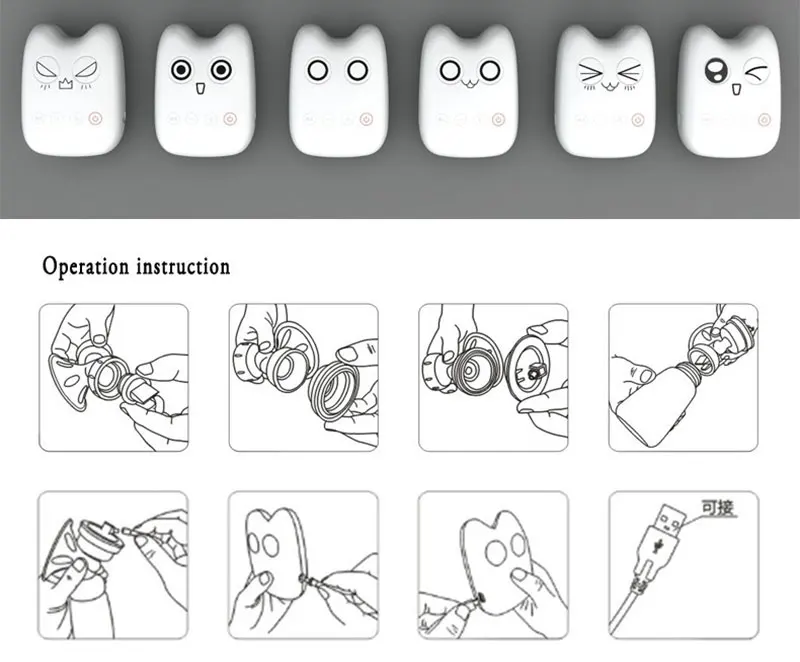 Operation instruction

可接