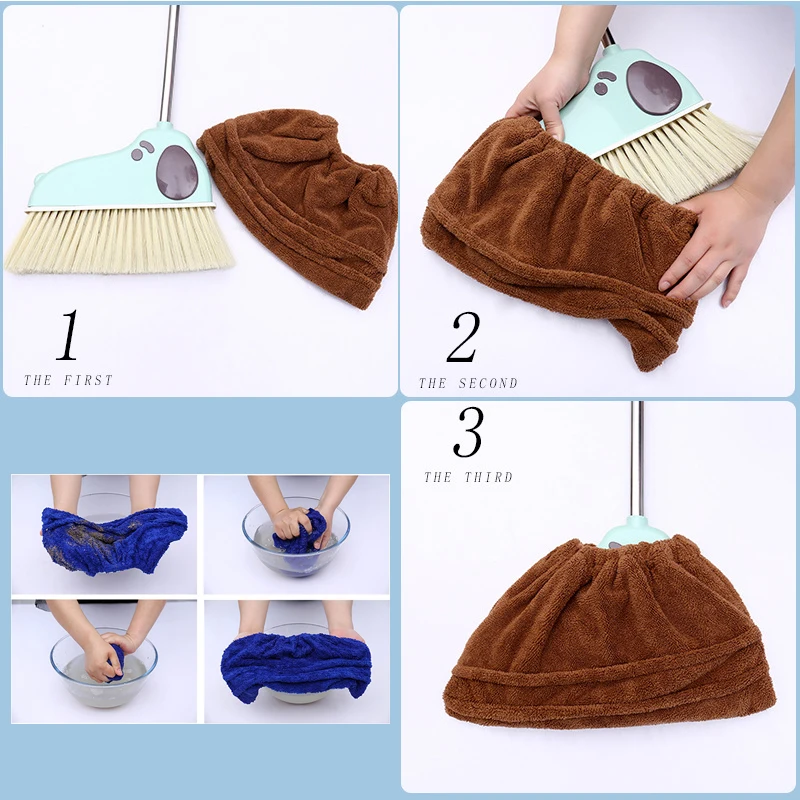 1
THE FIRST

2
THE SECOND

3
THE THIRD