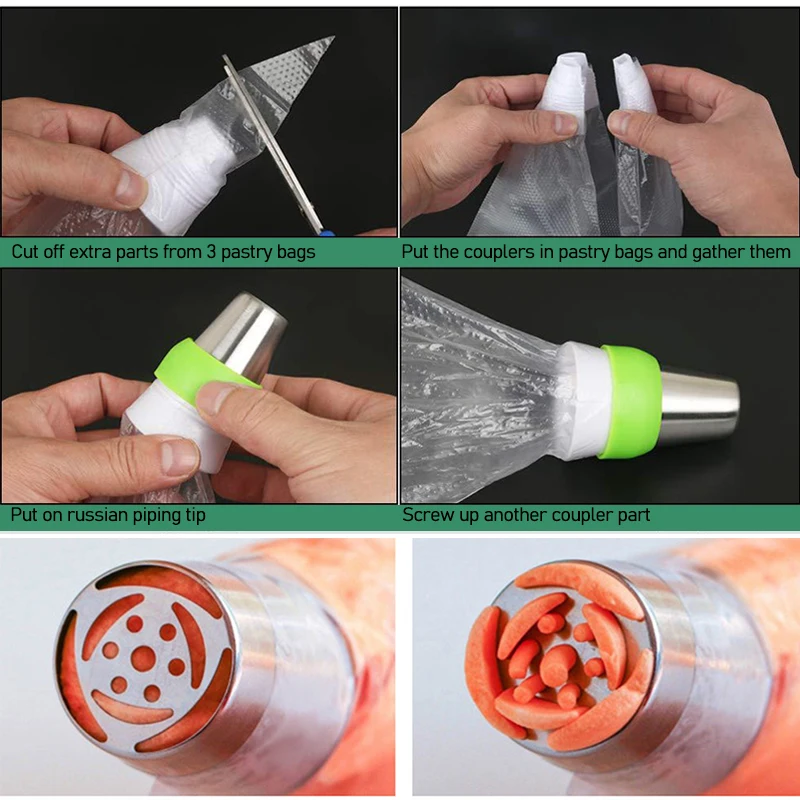 Cut off extra parts from 3 pastry bags

Put the couplers in pastry bags and gather them

Put on russian piping tip

Screw up another coupler part