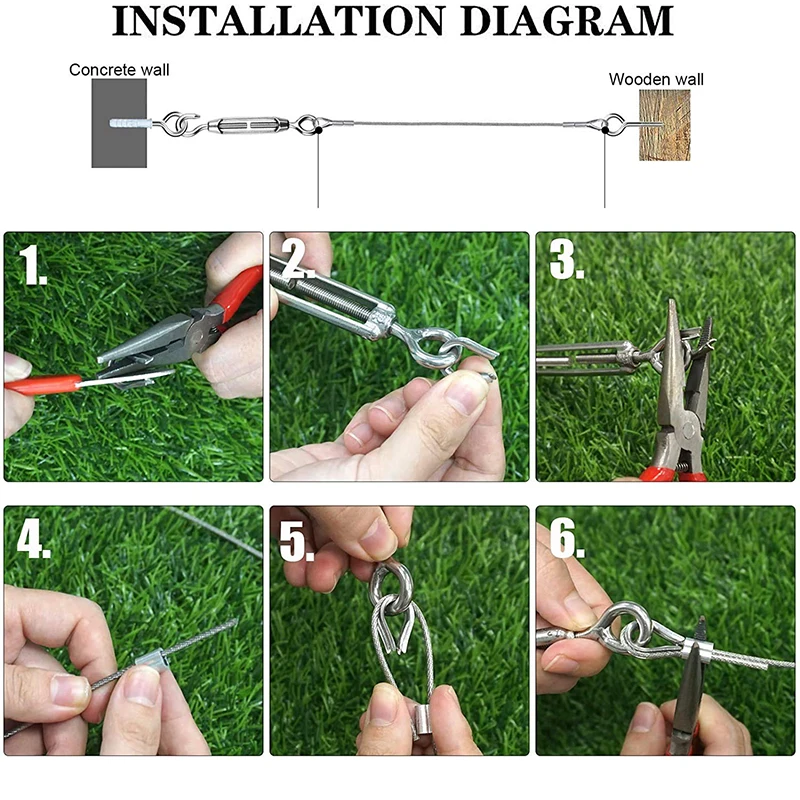 INSTALLATION DIAGRAM

Concrete wall

Wooden wall

1.

2.

3.

4.

5.

6.