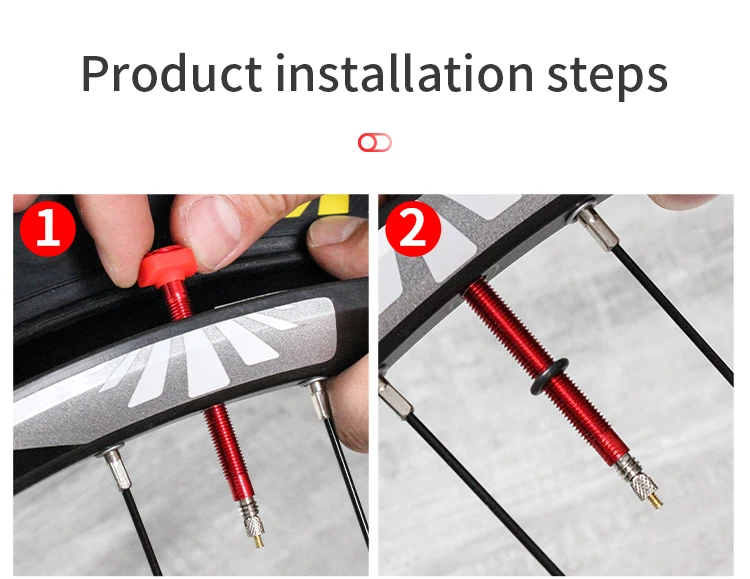 Product installation steps

1

2