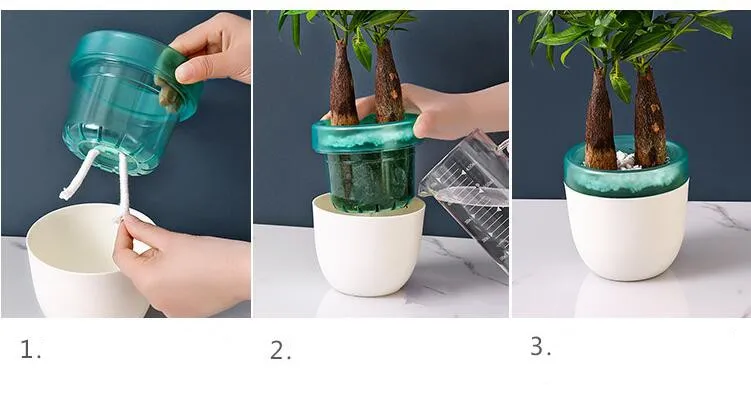 1.

2.

3.