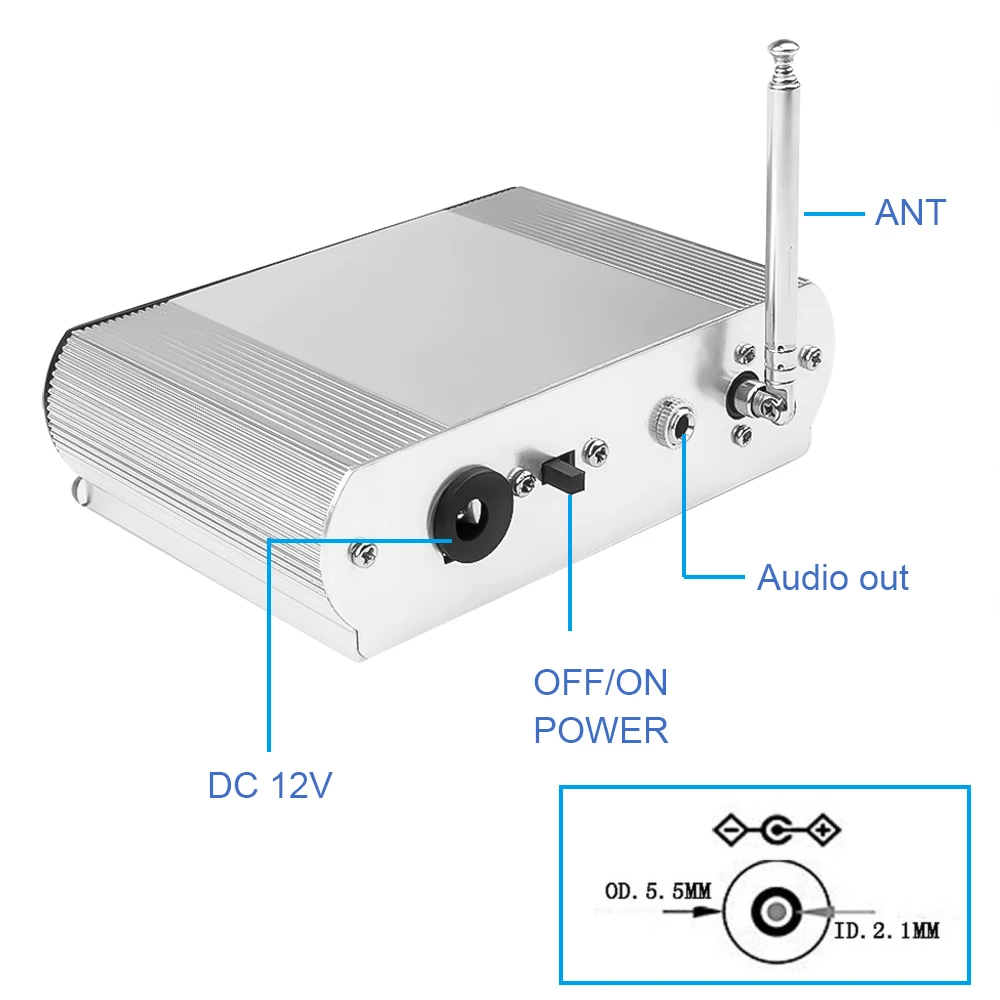 ANT

Audio out

OFF/ON
POWER

DC 12V

OD. 5. 5MM

ID. 2. 1MM