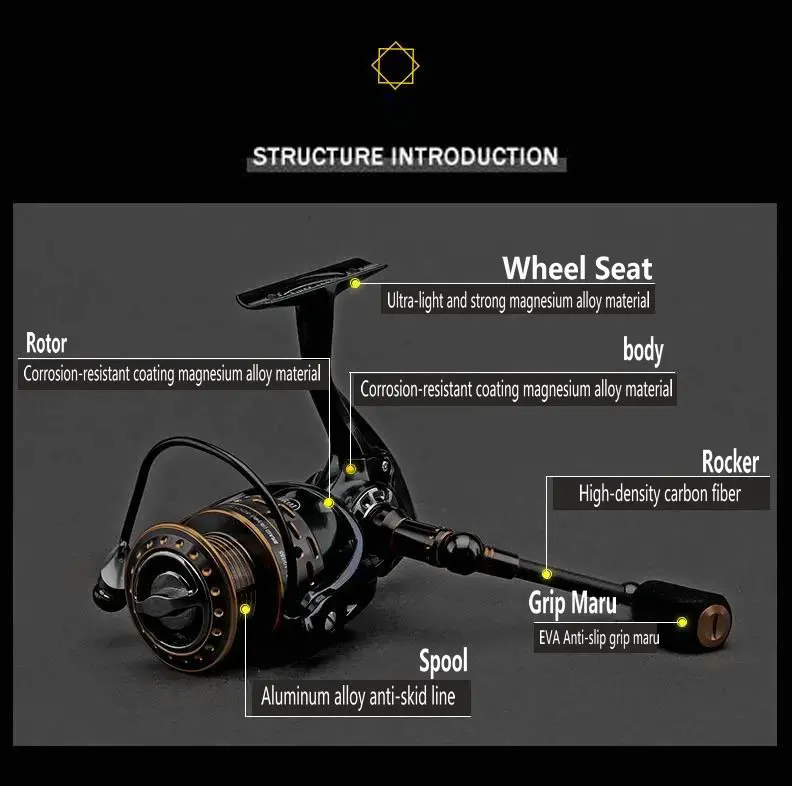 STRUCTURE INTRODUCTION

Wheel Seat
Ultra-light and strong magnesium alloy material

Rotor
Corrosion-resistant coating magnesium alloy material

body
Corrosion-resistant coating magnesium alloy material

Rocker
High-density carbon fiber

Grip Maru
EVA Anti-slip grip maru

Spool
Aluminum alloy anti-skid line