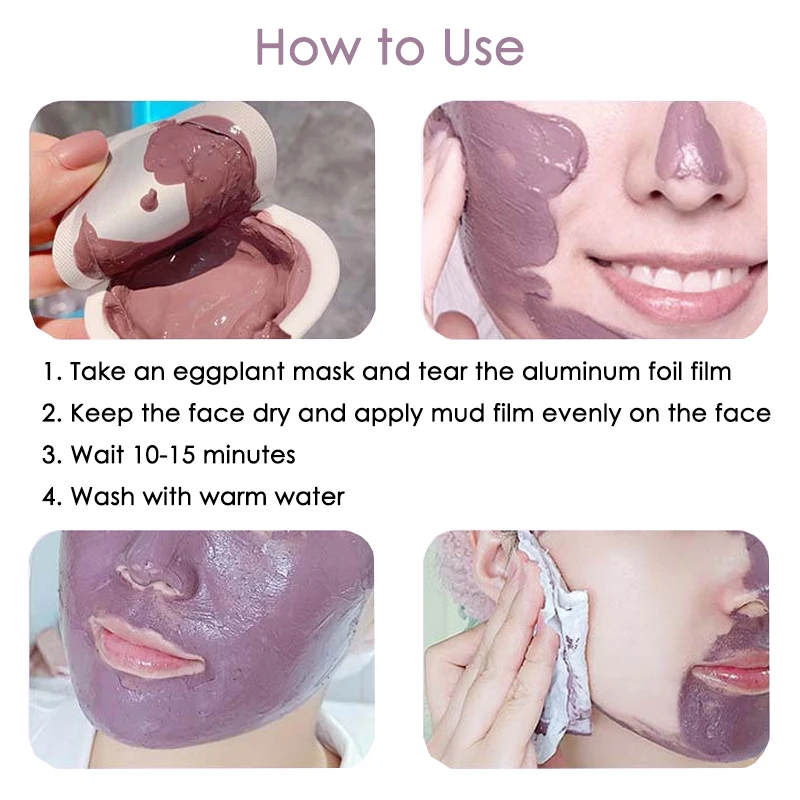 How to Use

1. Take an eggplant mask and tear the aluminum foil film
2. Keep the face dry and apply mud film evenly on the face
3. Wait 10-15 minutes
4. Wash with warm water