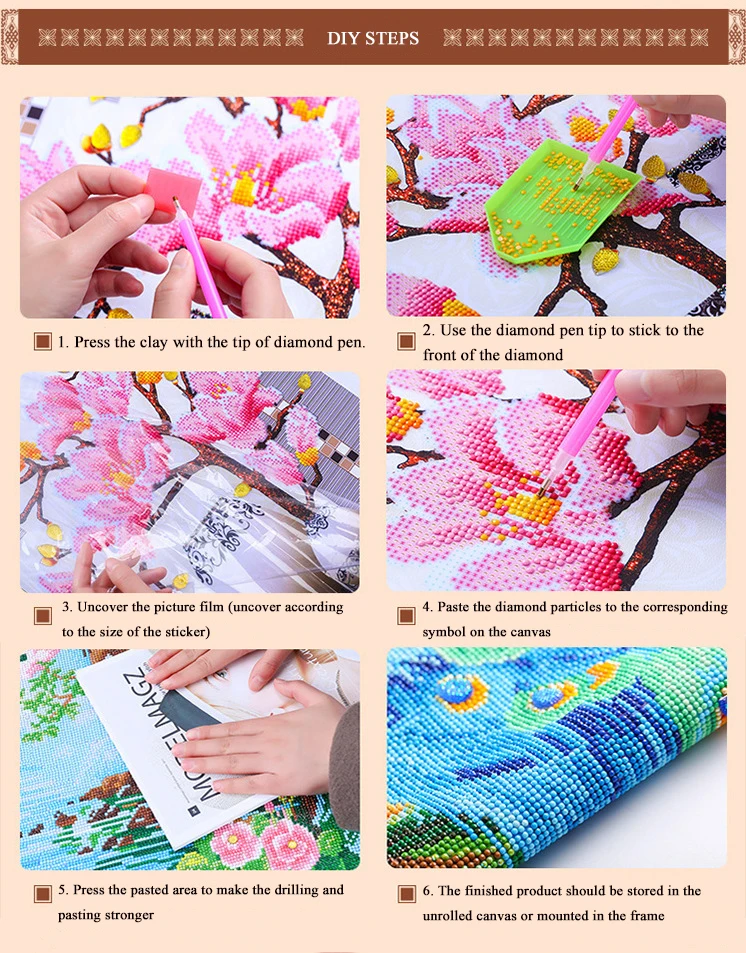 DIY STEPS

1. Press the clay with the tip of diamond pen.

2. Use the diamond pen tip to stick to the front of the diamond

3. Uncover the picture film (uncover according to the size of the sticker)

4. Paste the diamond particles to the corresponding symbol on the canvas

MODELMAGZ

5. Press the pasted area to make the drilling and pasting stronger

6. The finished product should be stored in the unrolled canvas or mounted in the frame