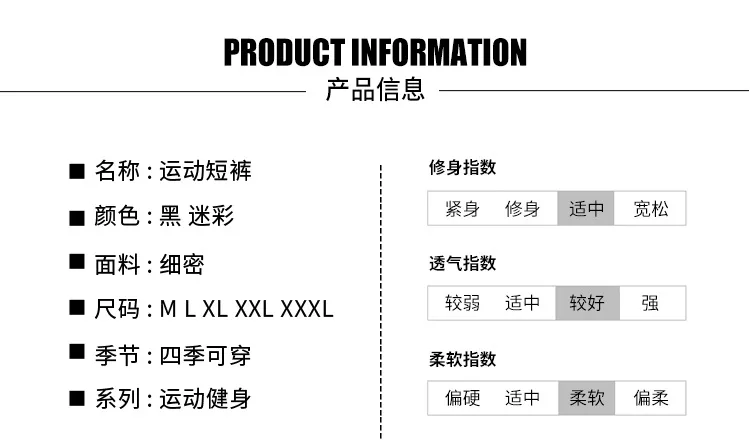 PRODUCT INFORMATION
产品信息

■ 名称：运动短裤
■ 颜色：黑 迷彩
■ 面料：细密
■ 尺码：M L XL XXL XXXL
■ 季节：四季可穿
■ 系列：运动健身

修身指数
紧身 修身 适中 宽松

透气指数
较弱 适中 较好 强

柔软指数
偏硬 适中 柔软 偏柔