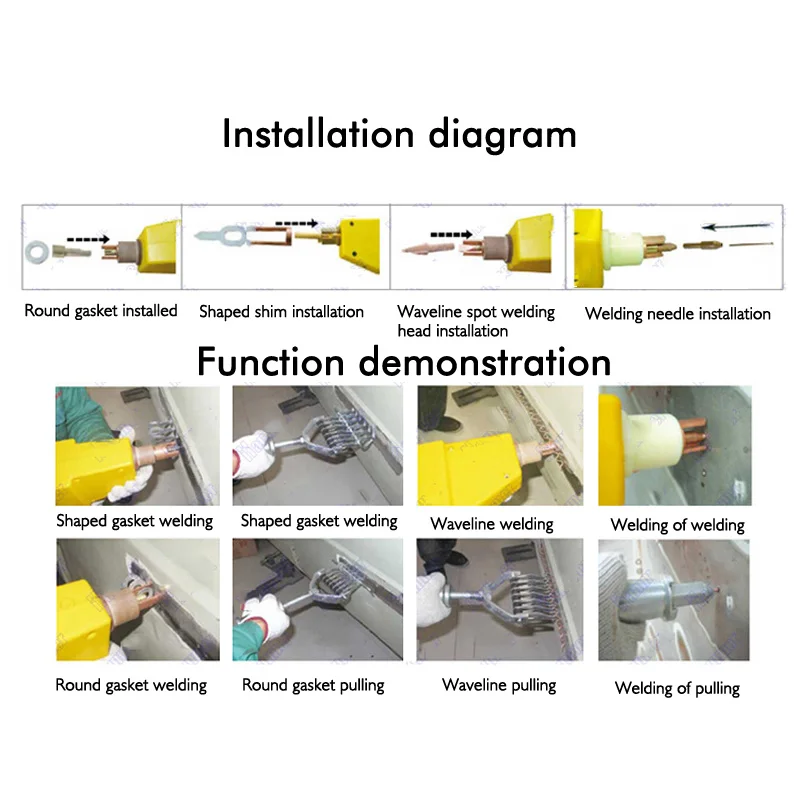 Installation diagram

Round gasket installed

Shaped shim installation

Waveline spot welding head installation

Welding needle installation

Function demonstration

Shaped gasket welding

Shaped gasket welding

Waveline welding

Welding of welding

Round gasket welding

Round gasket pulling

Waveline pulling

Welding of pulling