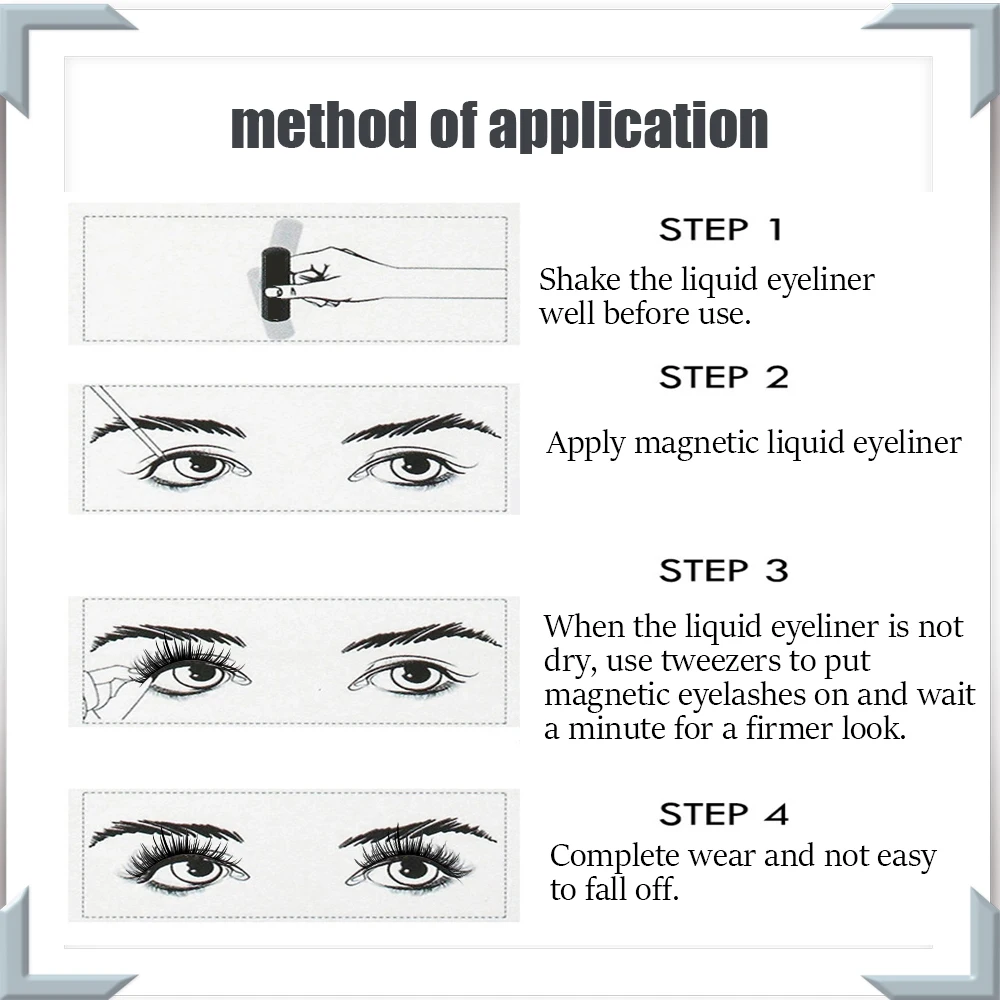 method of application

STEP 1

Shake the liquid eyeliner well before use.

STEP 2

Apply magnetic liquid eyeliner

STEP 3

When the liquid eyeliner is not dry, use tweezers to put magnetic eyelashes on and wait a minute for a firmer look.

STEP 4

Complete wear and not easy to fall off.