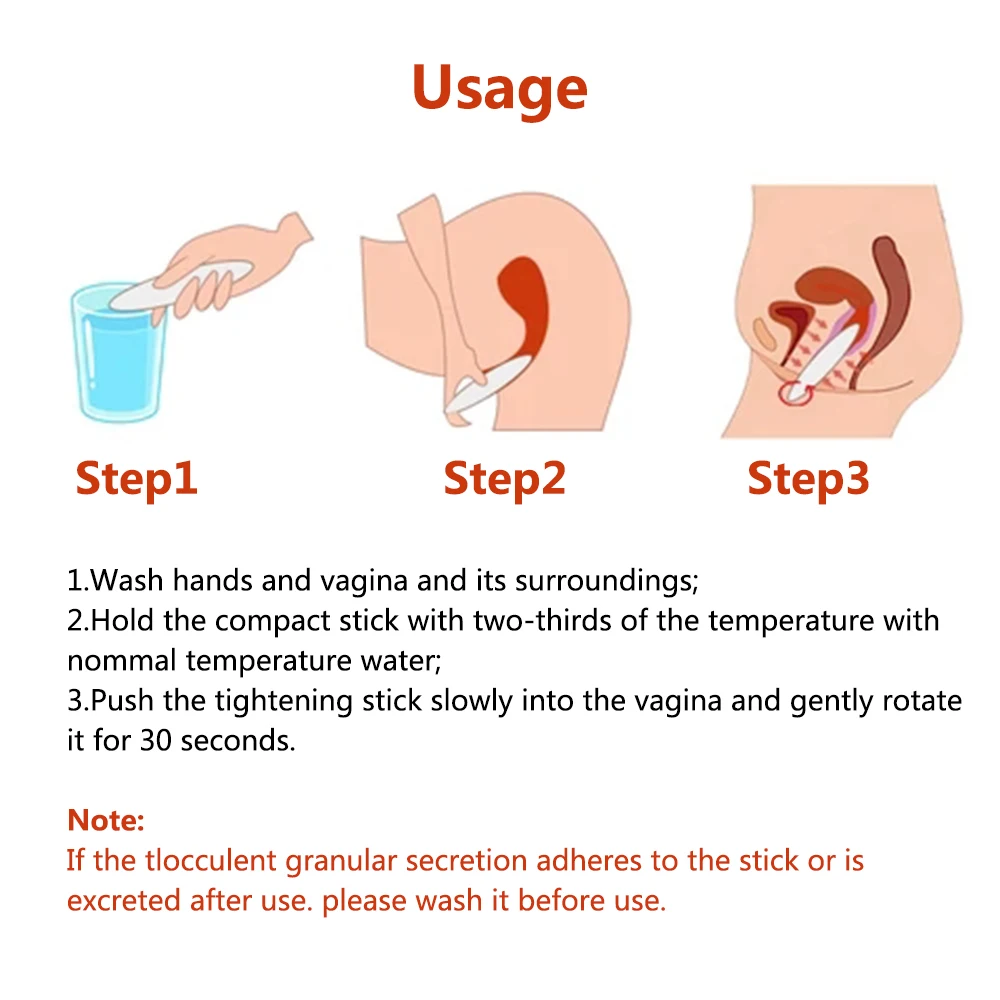 Usage

Step1

Step2

Step3

1.Wash hands and vagina and its surroundings;
2.Hold the compact stick with two-thirds of the temperature with nommal temperature water;
3.Push the tightening stick slowly into the vagina and gently rotate it for 30 seconds.

Note:
If the tlocculent granular secretion adheres to the stick or is excreted after use. please wash it before use.