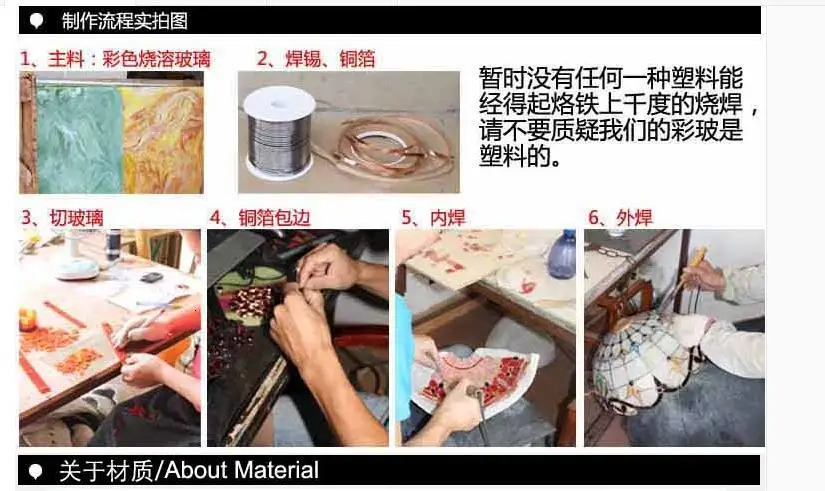 制作流程实拍图

1、主料：彩色烧溶玻璃

2、焊锡、铜箔

暂时没有任何一种塑料能经得起烙铁上千度的烧焊，请不要质疑我们的彩玻是塑料的。

3、切玻璃

4、铜箔包边

5、内焊

6、外焊

关于材质/About Material