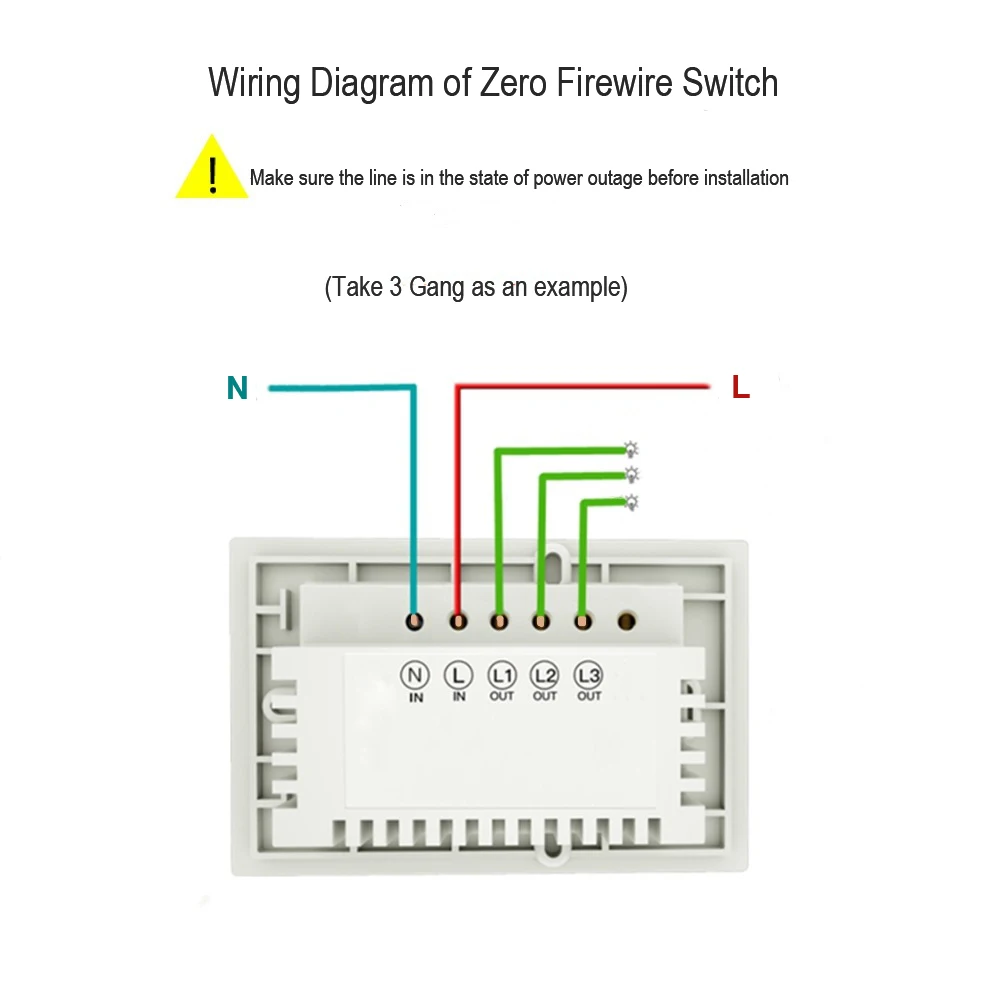 Wiring Diagram of Zero Firewire Switch

!

Make sure the line is in the state of power outage before installation

(Take 3 Gang as an example)

N

L

N
IN

L
IN

L1
OUT

L2
OUT

L3
OUT