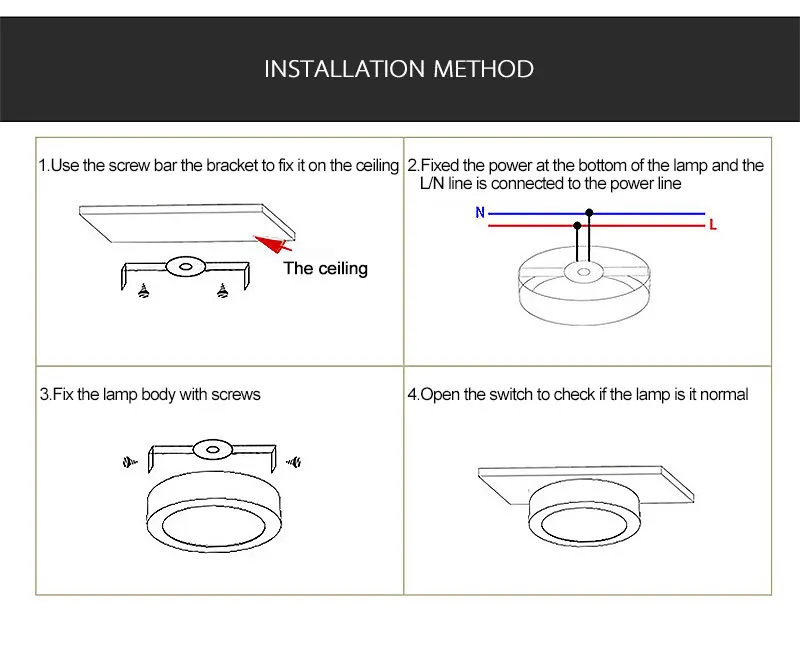 INSTALLATION METHOD

1.Use the screw bar the bracket to fix it on the ceiling

The ceiling

2.Fixed the power at the bottom of the lamp and the L/N line is connected to the power line

N

L

3.Fix the lamp body with screws

4.Open the switch to check if the lamp is it normal