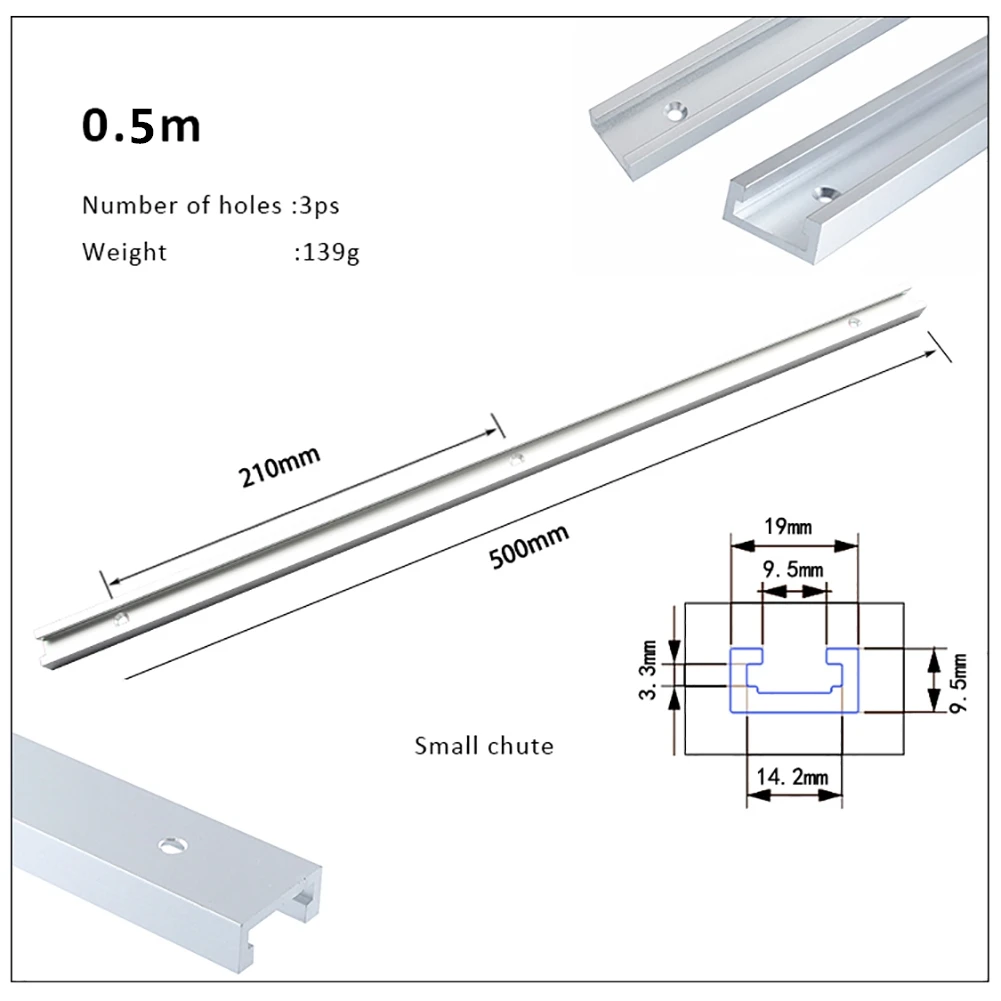 0.5m

Number of holes :3ps

Weight :139g

210mm

500mm

19mm

9. 5mm

3. 3mm

9. 5mm

14. 2mm

Small chute