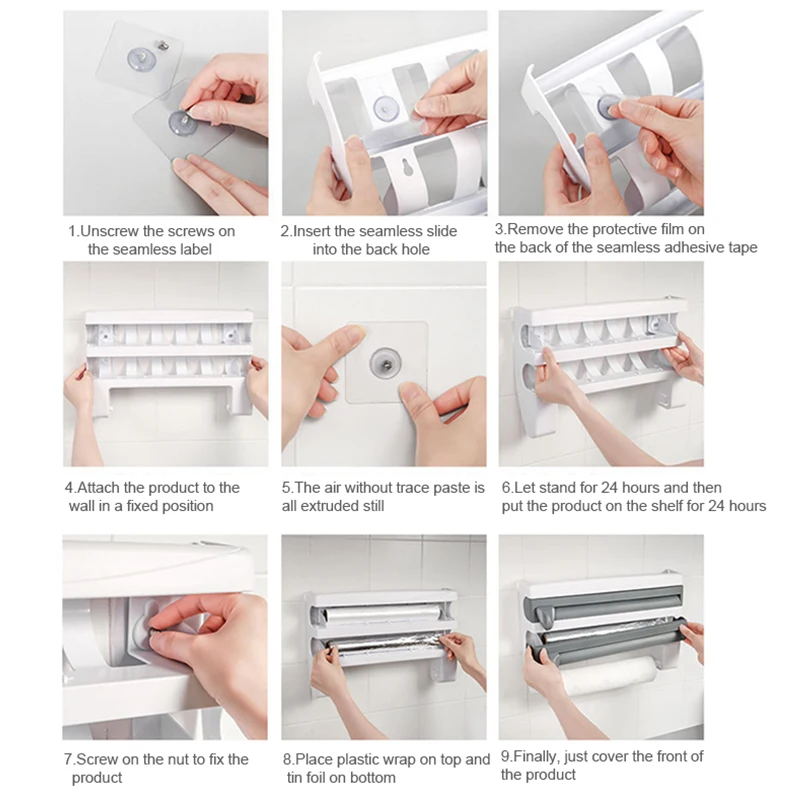 1.Unscrew the screws on the seamless label

2.Insert the seamless slide into the back hole

3.Remove the protective film on the back of the seamless adhesive tape

4.Attach the product to the wall in a fixed position

5.The air without trace paste is all extruded still

6.Let stand for 24 hours and then put the product on the shelf for 24 hours

7.Screw on the nut to fix the product

8.Place plastic wrap on top and tin foil on bottom

9.Finally, just cover the front of the product