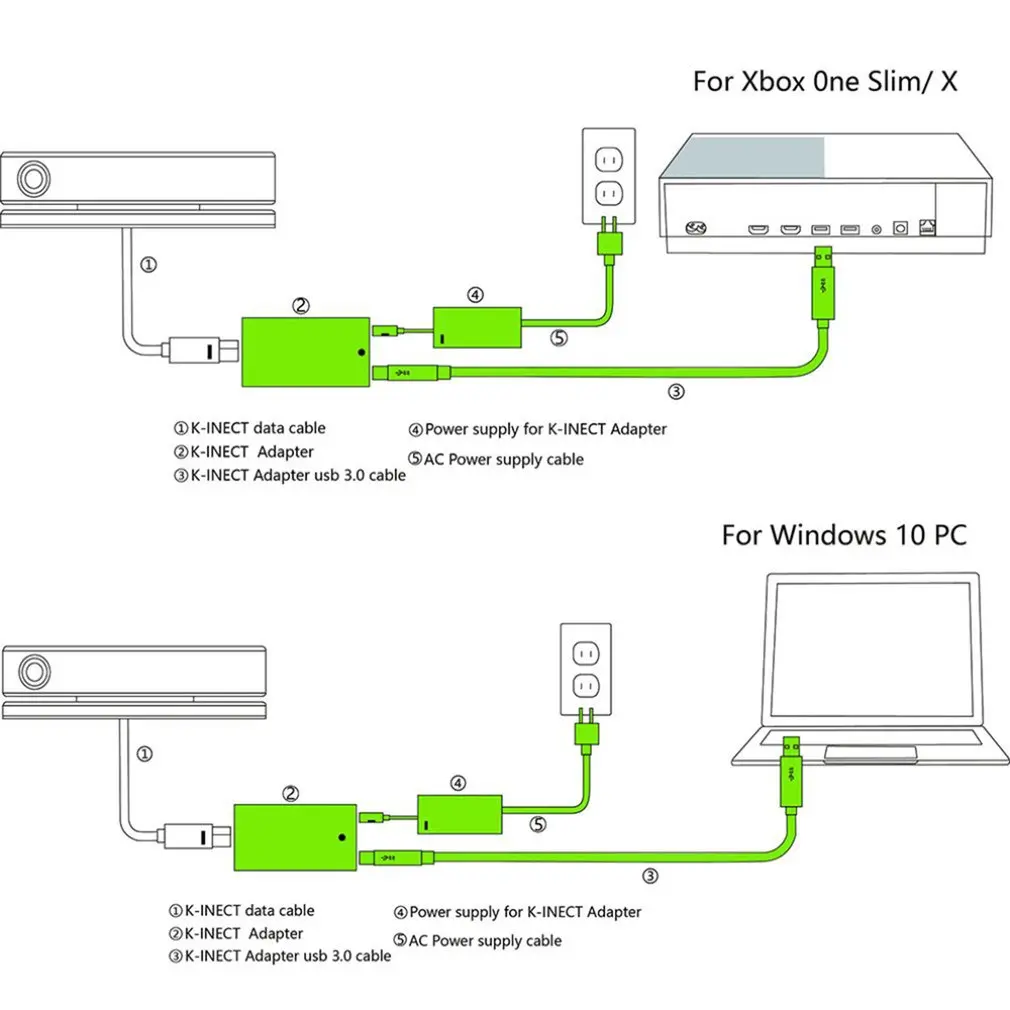 For Xbox 0ne Slim/ X

①

②

④

⑤

③

①K-INECT data cable
②K-INECT Adapter
③K-INECT Adapter usb 3.0 cable

④Power supply for K-INECT Adapter
⑤AC Power supply cable

For Windows 10 PC

①

②

④

⑤

③

①K-INECT data cable
②K-INECT Adapter
③K-INECT Adapter usb 3.0 cable

④Power supply for K-INECT Adapter
⑤AC Power supply cable