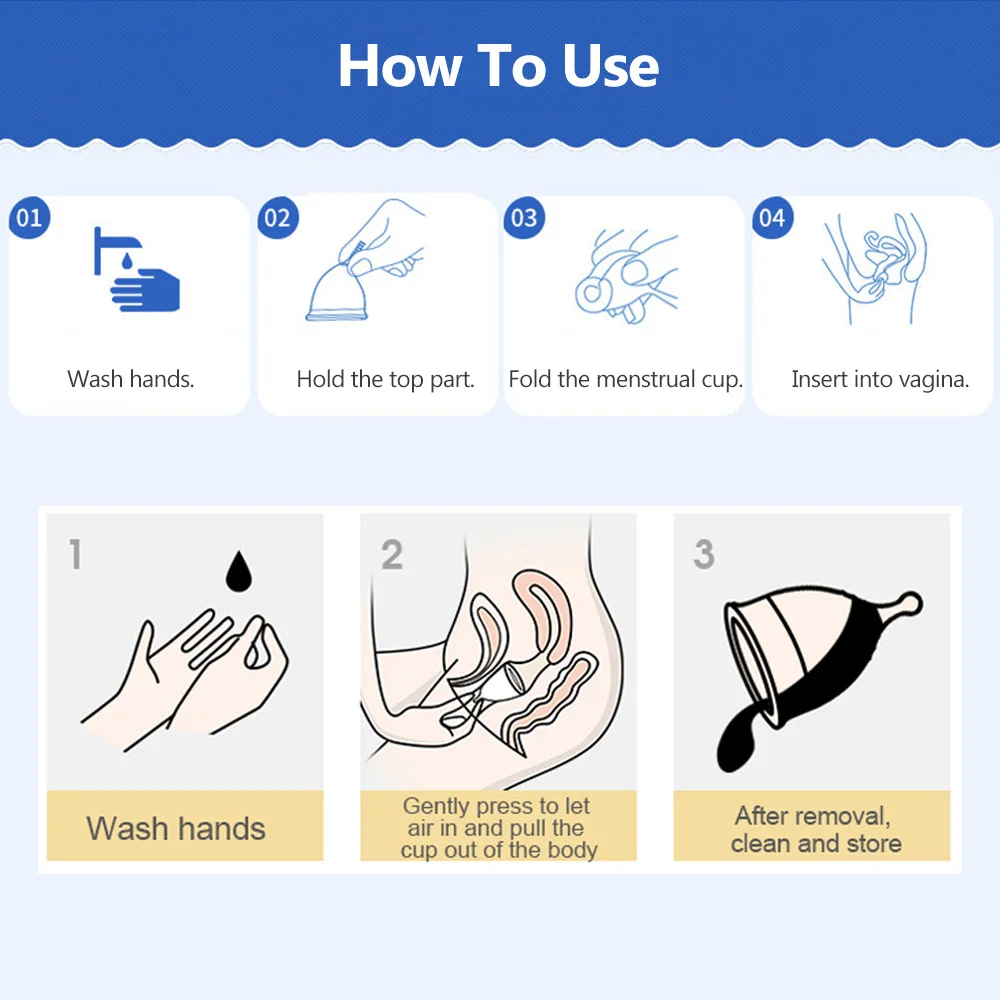 How To Use

01
Wash hands.

02
Hold the top part.

03
Fold the menstrual cup.

04
Insert into vagina.

1
Wash hands

2
Gently press to let air in and pull the cup out of the body

3
After removal, clean and store