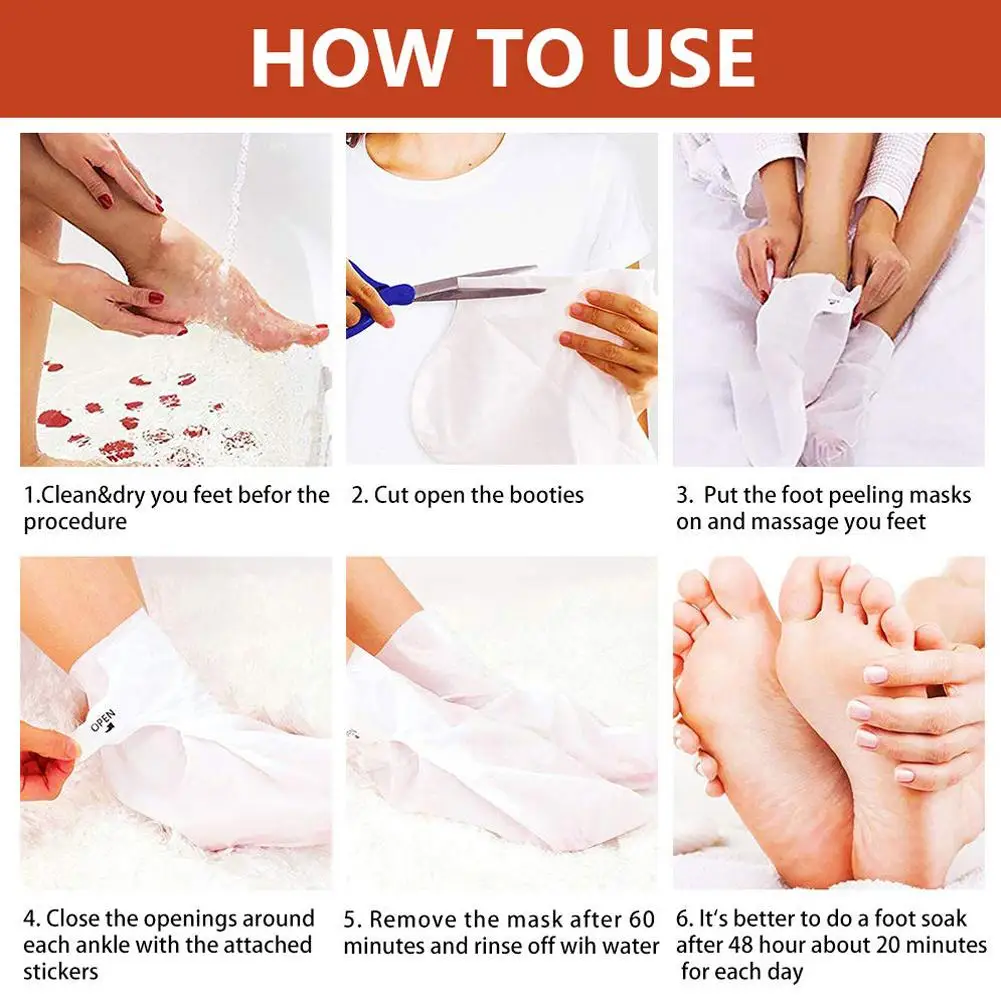 HOW TO USE

1.Clean&dry you feet befor the procedure

2. Cut open the booties

3. Put the foot peeling masks on and massage you feet

OPEN

4. Close the openings around each ankle with the attached stickers

5. Remove the mask after 60 minutes and rinse off wih water

6. It's better to do a foot soak after 48 hour about 20 minutes for each day