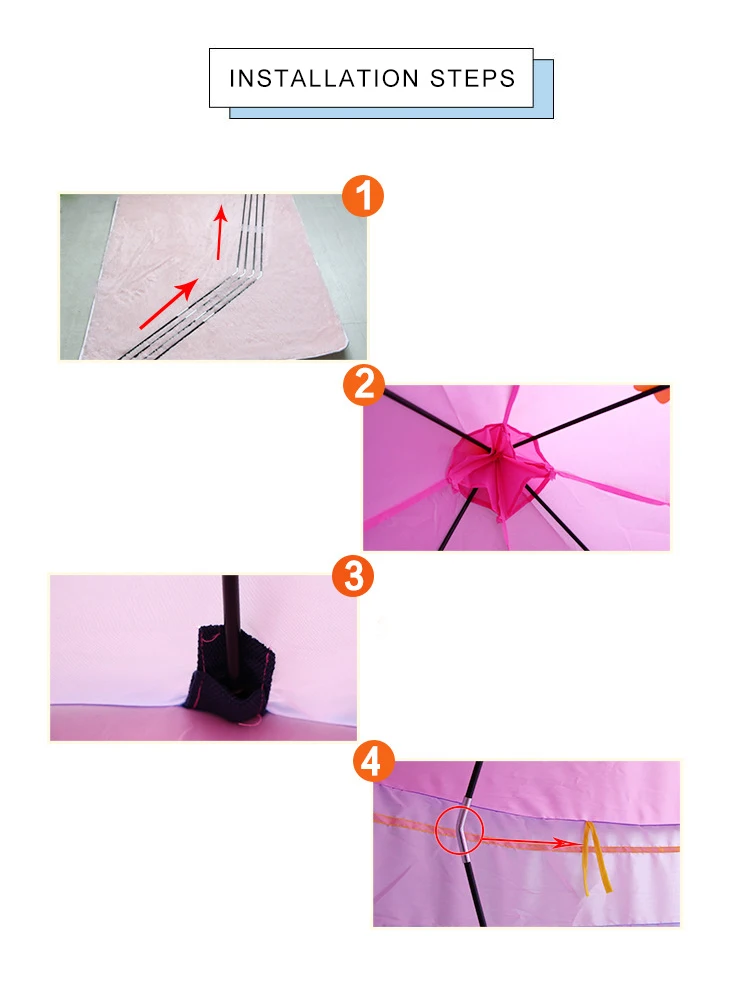 INSTALLATION STEPS

1

2

3

4