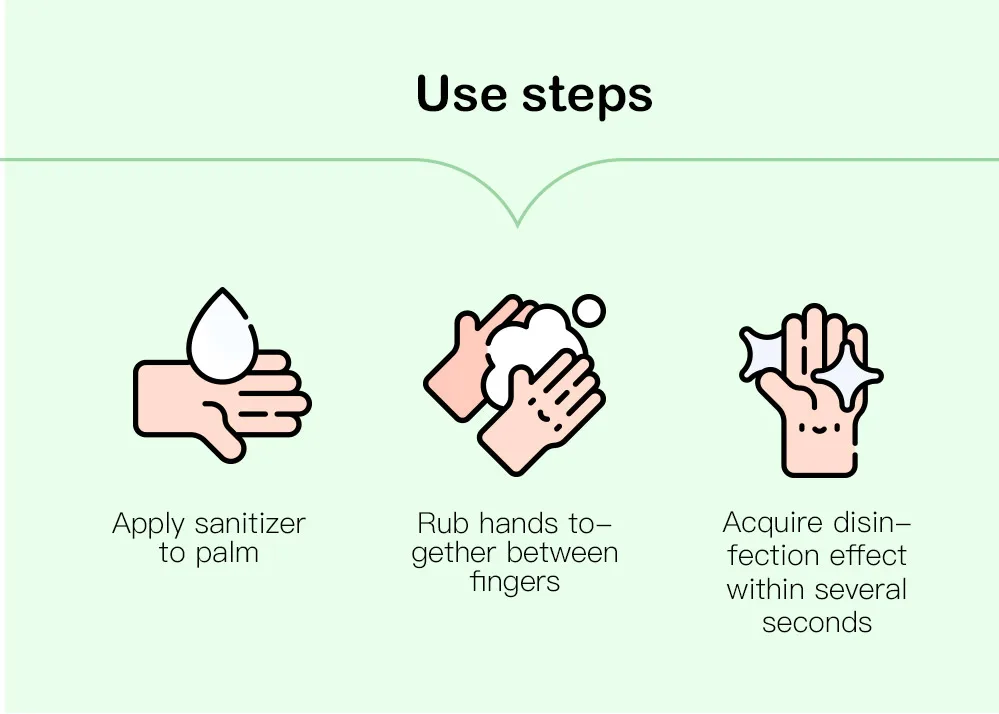 Use steps

Apply sanitizer to palm

Rub hands together between fingers

Acquire disinfection effect within several seconds