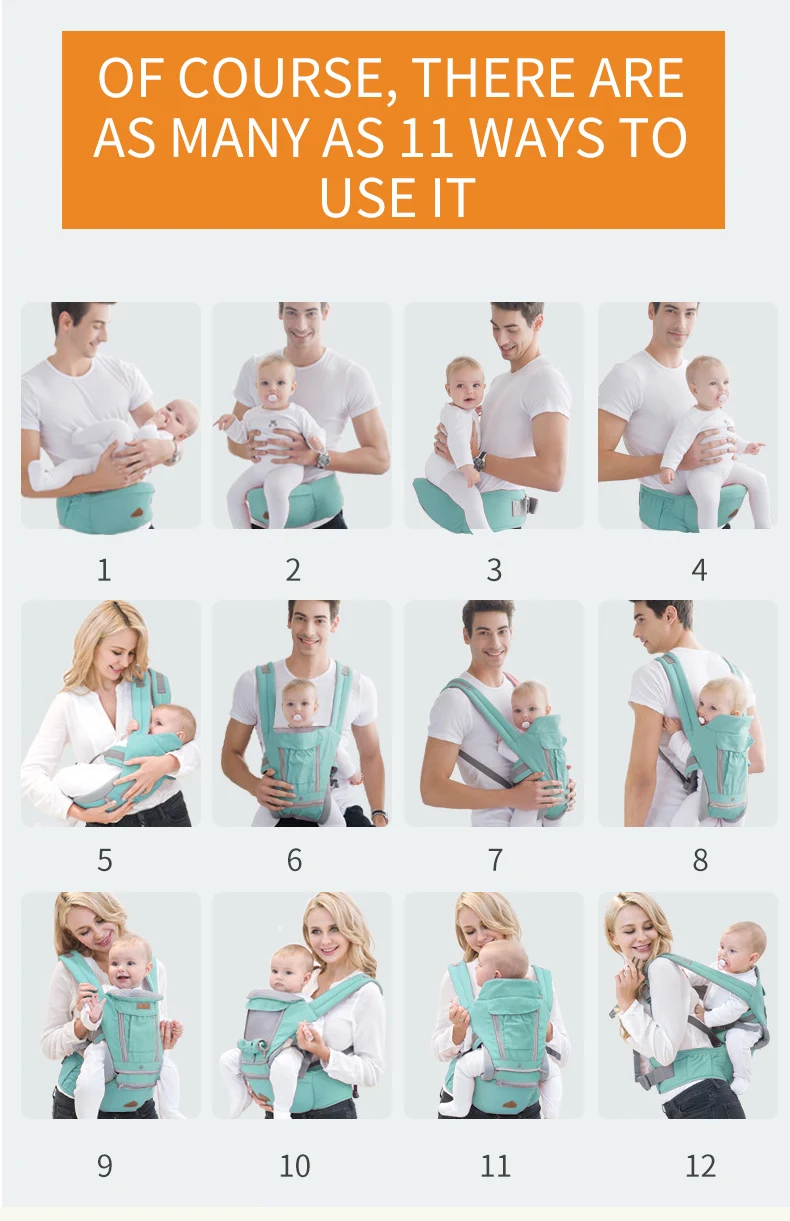 OF COURSE, THERE ARE AS MANY AS 11 WAYS TO USE IT

1

2

3

4

5

6

7

8

9

10

11

12