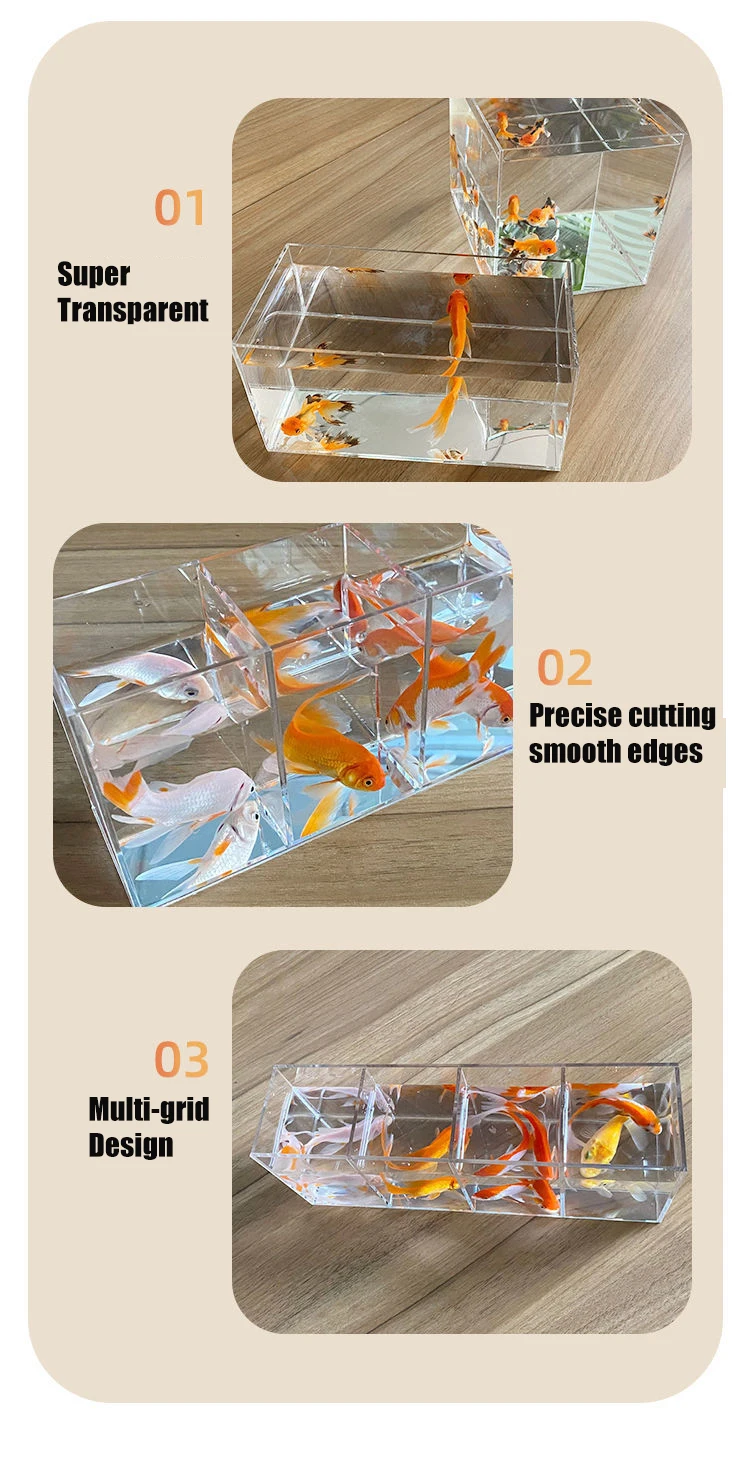 01

Super Transparent

02

Precise cutting smooth edges

03

Multi-grid Design