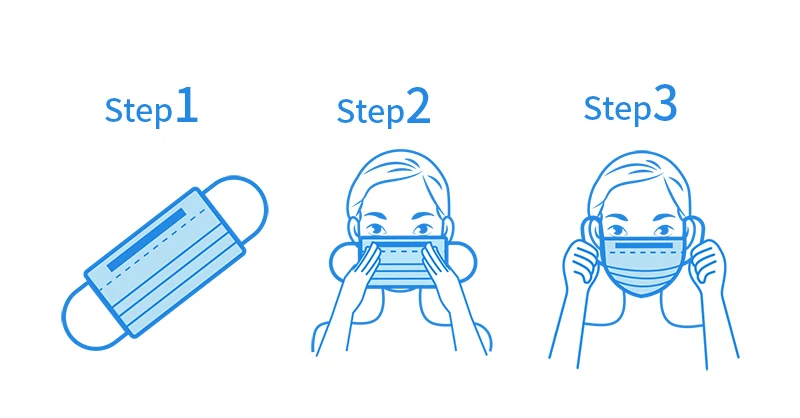 Step1

Step2

Step3