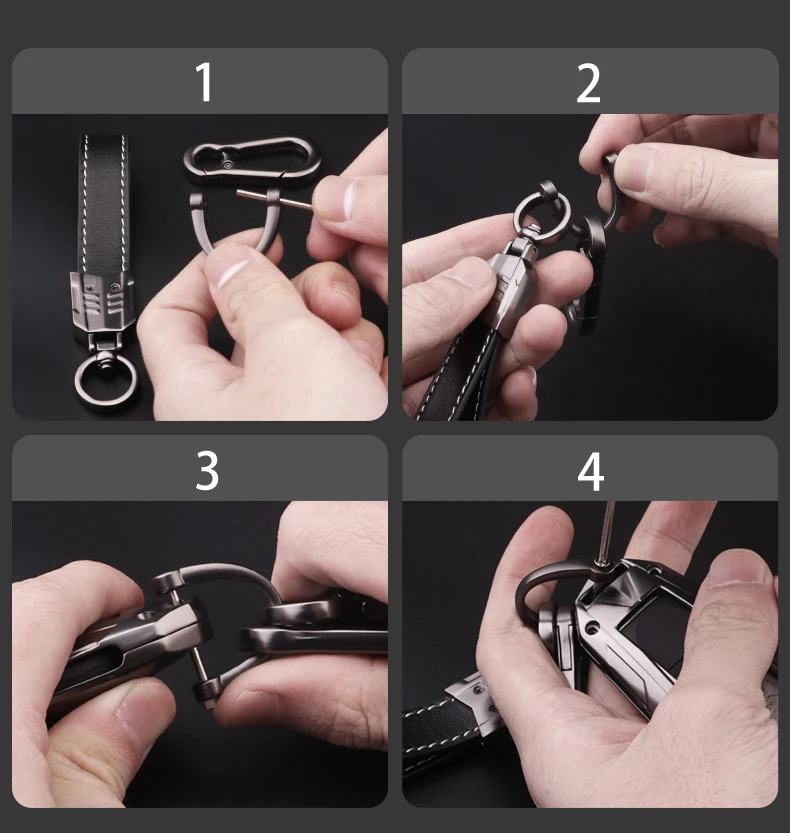 1

2

3

4