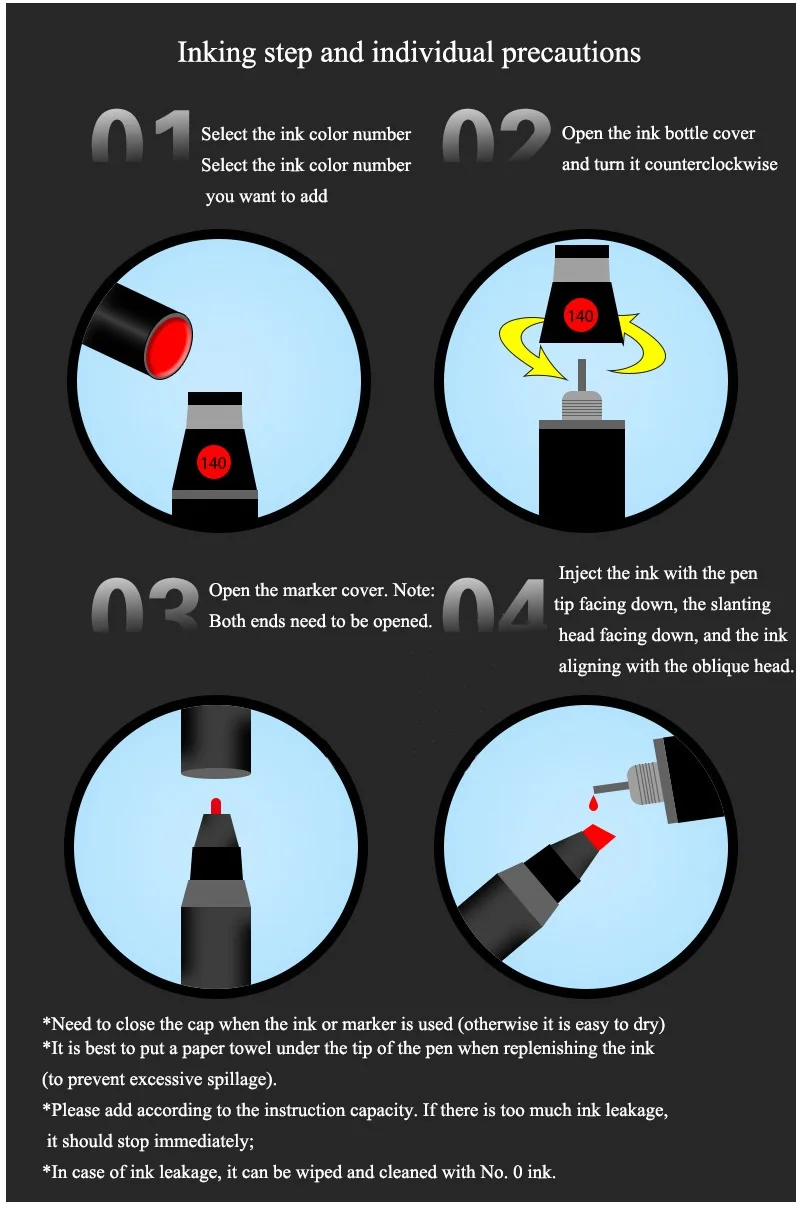 Inking step and individual precautions

01 Select the ink color number
Select the ink color number
you want to add

02 Open the ink bottle cover
and turn it counterclockwise

140

140

03 Open the marker cover. Note:
Both ends need to be opened.

04 Inject the ink with the pen
tip facing down, the slanting
head facing down, and the ink
aligning with the oblique head.

*Need to close the cap when the ink or marker is used (otherwise it is easy to dry)
*It is best to put a paper towel under the tip of the pen when replenishing the ink (to prevent excessive spillage).
*Please add according to the instruction capacity. If there is too much ink leakage, it should stop immediately;
*In case of ink leakage, it can be wiped and cleaned with No. 0 ink.