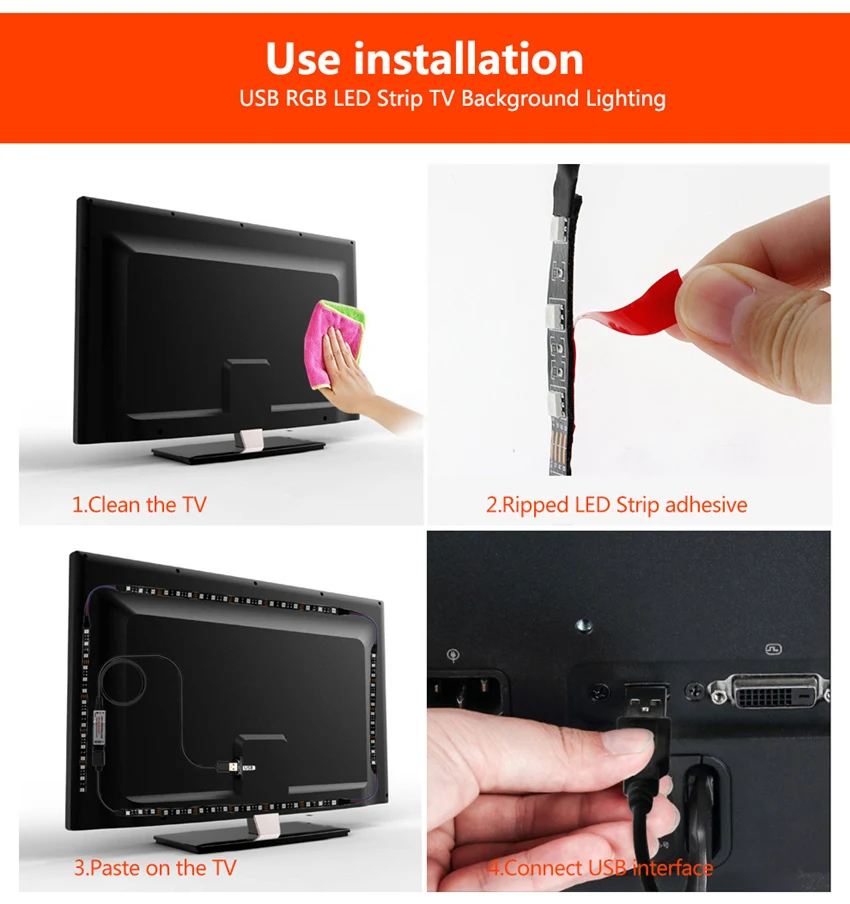 Use installation
USB RGB LED Strip TV Background Lighting

1.Clean the TV

2.Ripped LED Strip adhesive

USB

3.Paste on the TV

4.Connect USB interface