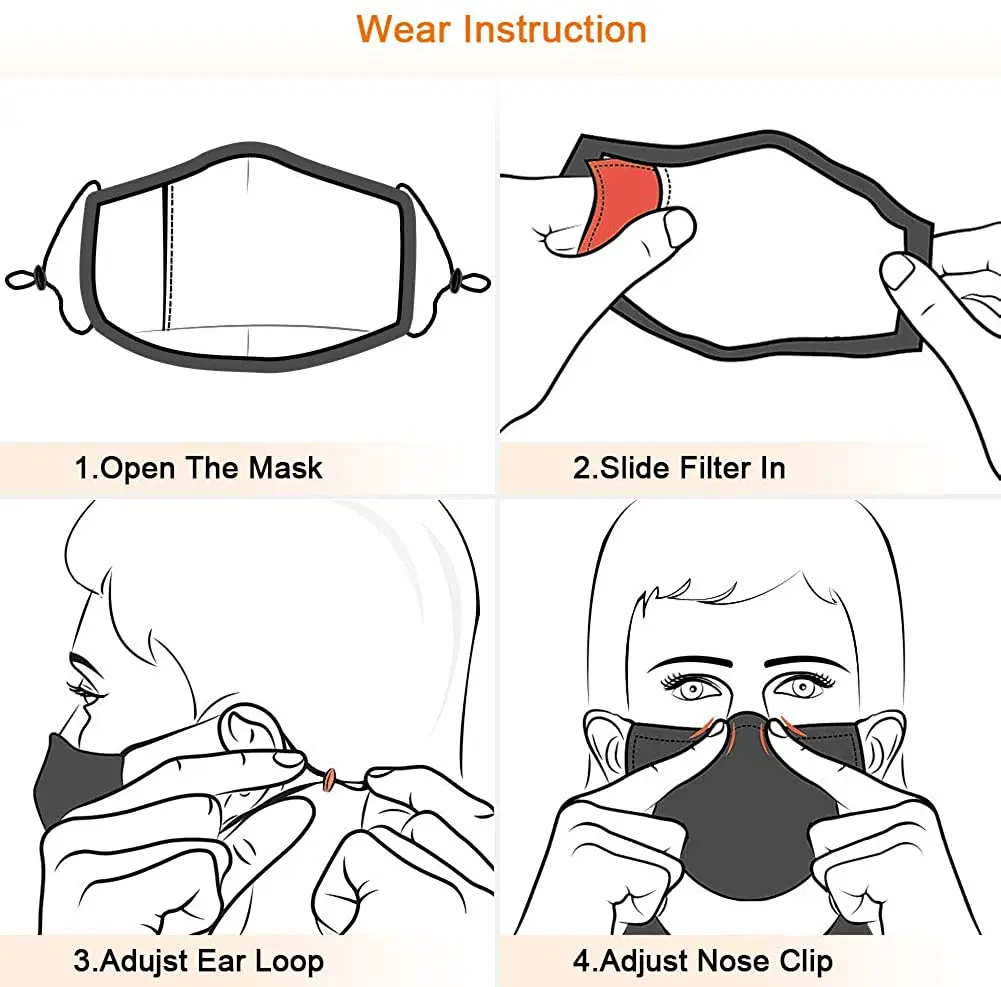 Wear Instruction

1.Open The Mask

2.Slide Filter In

3.Adujst Ear Loop

4.Adjust Nose Clip