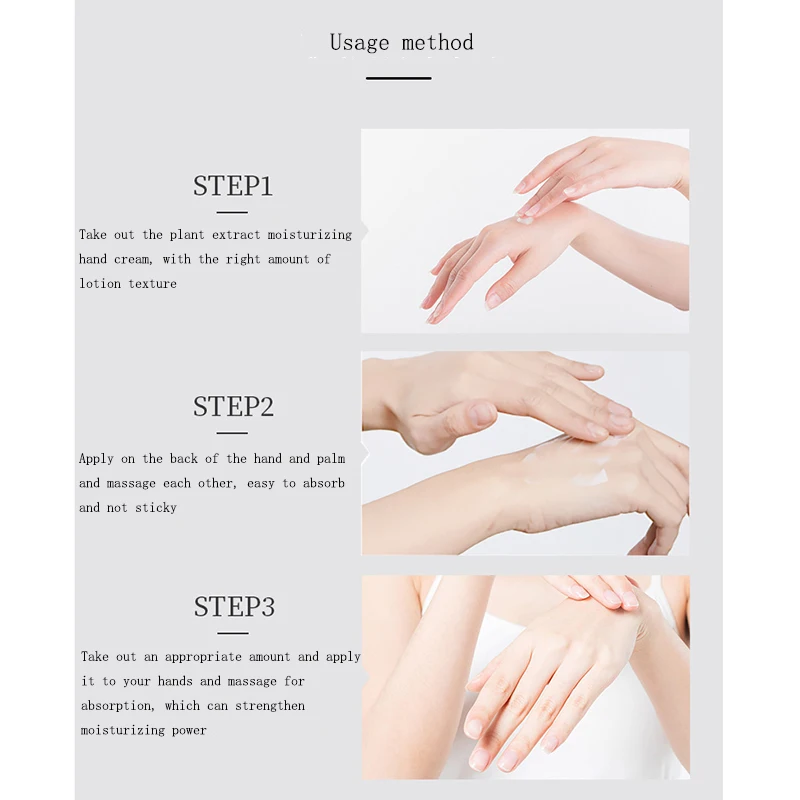 Usage method

STEP1

Take out the plant extract moisturizing hand cream, with the right amount of lotion texture

STEP2

Apply on the back of the hand and palm and massage each other, easy to absorb and not sticky

STEP3

Take out an appropriate amount and apply it to your hands and massage for absorption, which can strengthen moisturizing power