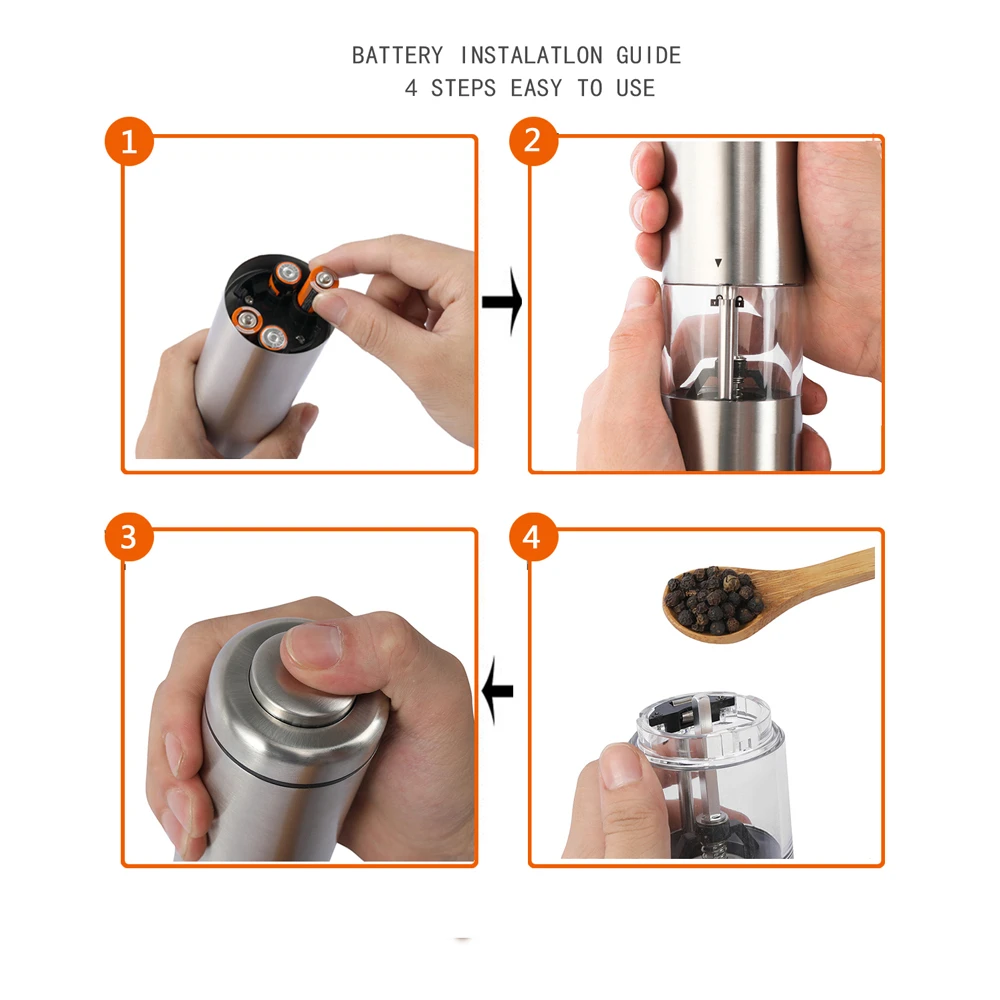 BATTERY INSTALATLON GUIDE
4 STEPS EASY TO USE

1

2

3

4